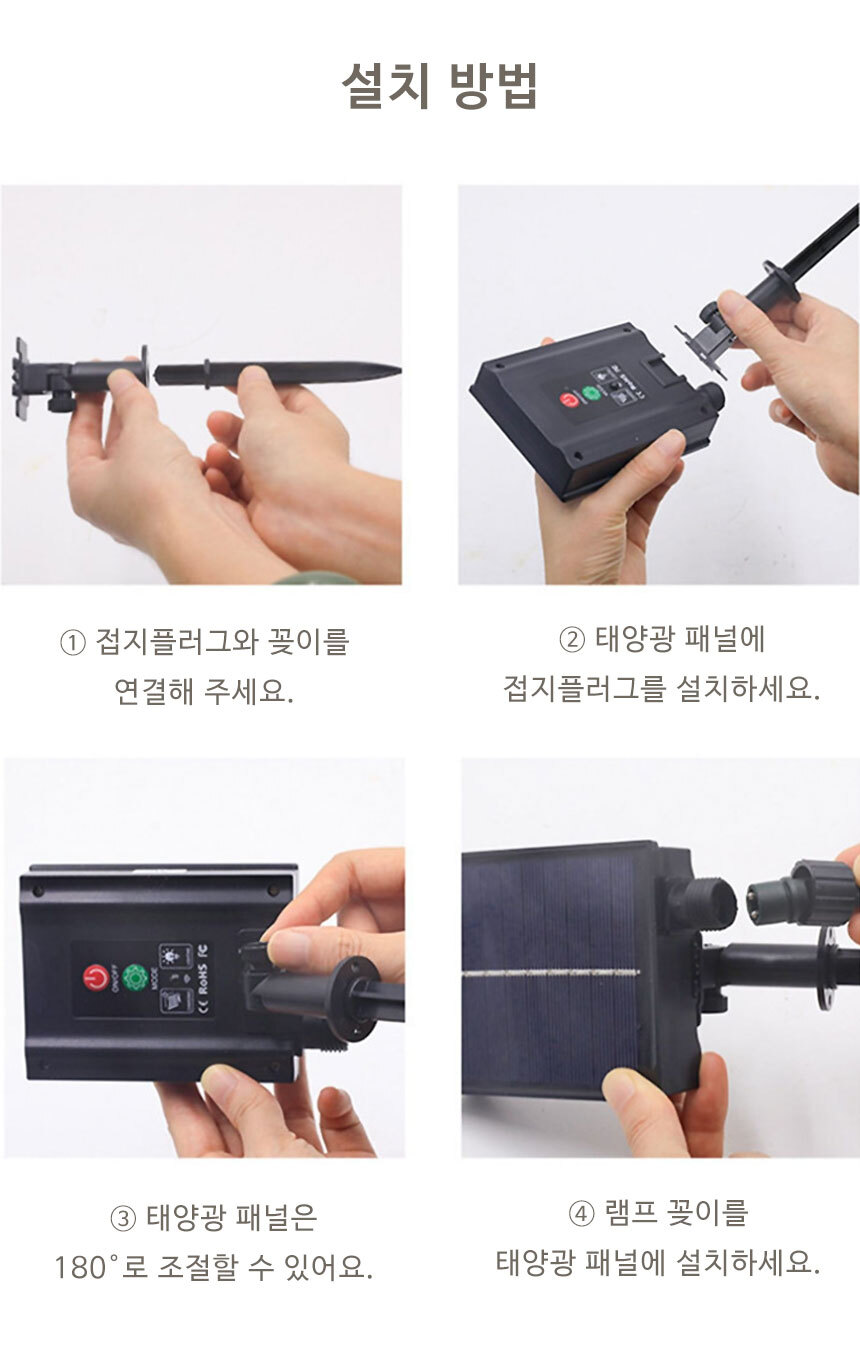 설치 방법

① 접지플러그와 꽂이를 연결해 주세요.

② 태양광 패널에 접지플러그를 설치하세요.

ON/OFF MODE CE RoHS FC

③ 태양광 패널은 180˚로 조절할 수 있어요.

④ 램프 꽂이를 태양광 패널에 설치하세요.