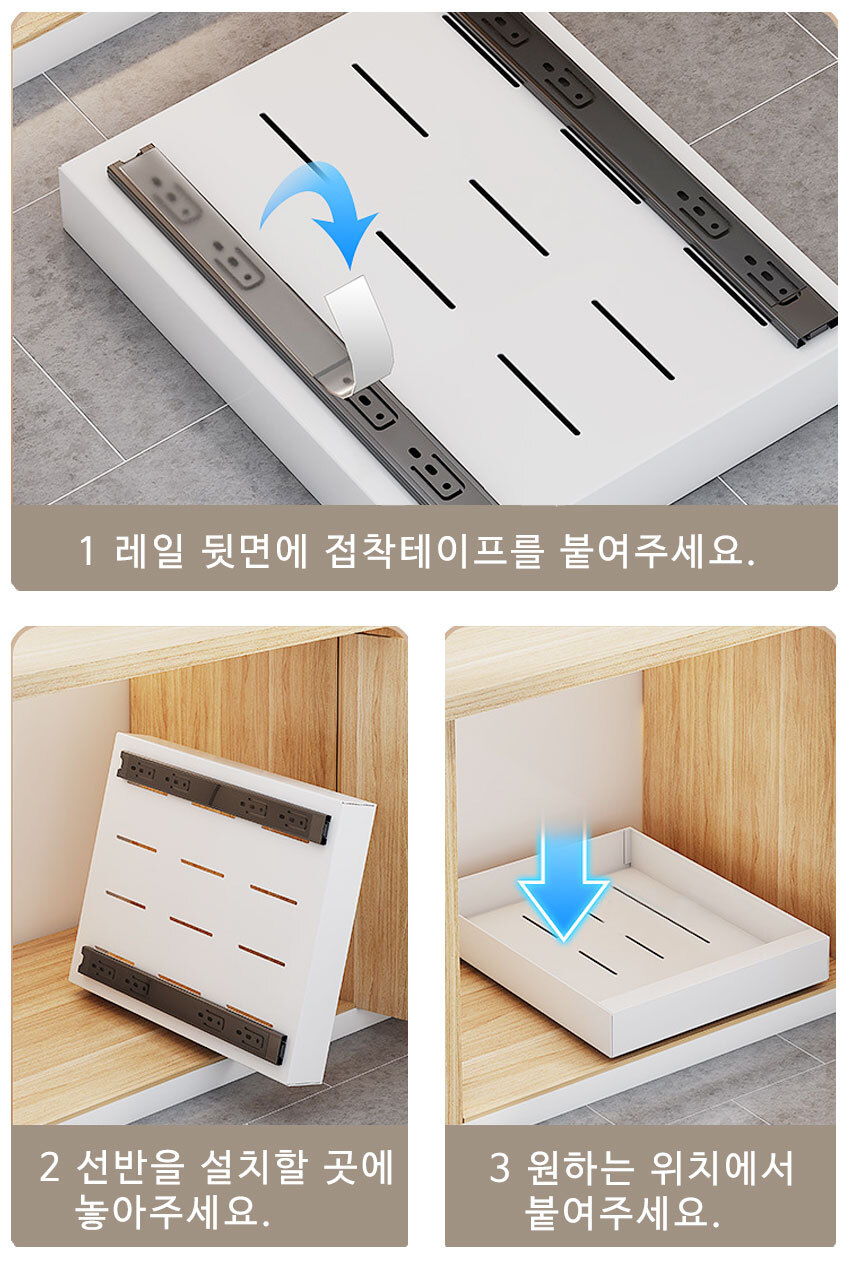 1 레일 뒷면에 접착테이프를 붙여주세요.

2 선반을 설치할 곳에 놓아주세요.

3 원하는 위치에서 붙여주세요.