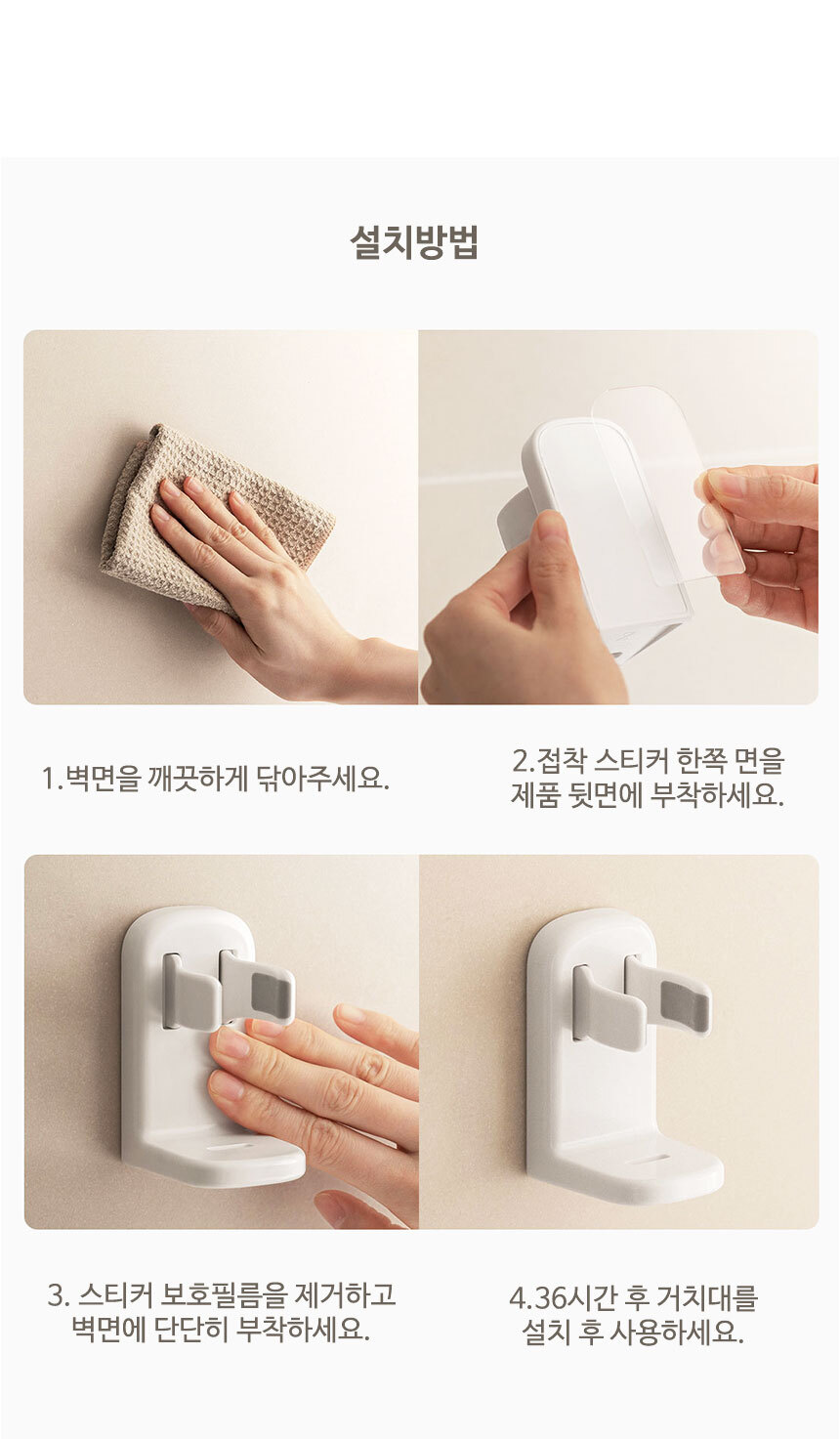 설치방법

1.벽면을 깨끗하게 닦아주세요.

2.접착 스티커 한쪽 면을 제품 뒷면에 부착하세요.

3. 스티커 보호필름을 제거하고 벽면에 단단히 부착하세요.

4.36시간 후 거치대를 설치 후 사용하세요.