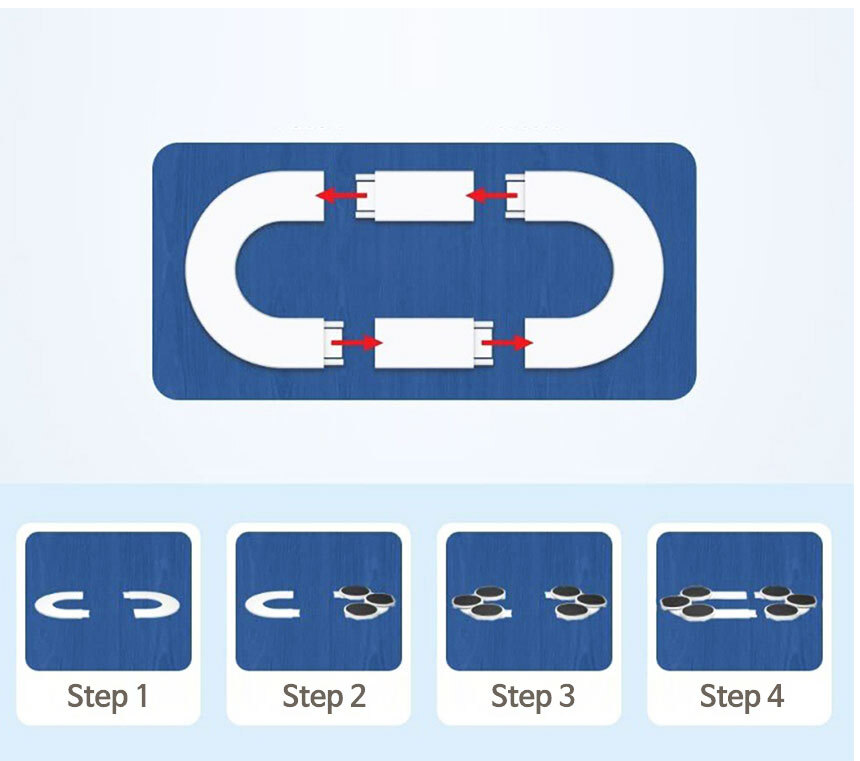 Step 1

Step 2

Step 3

Step 4