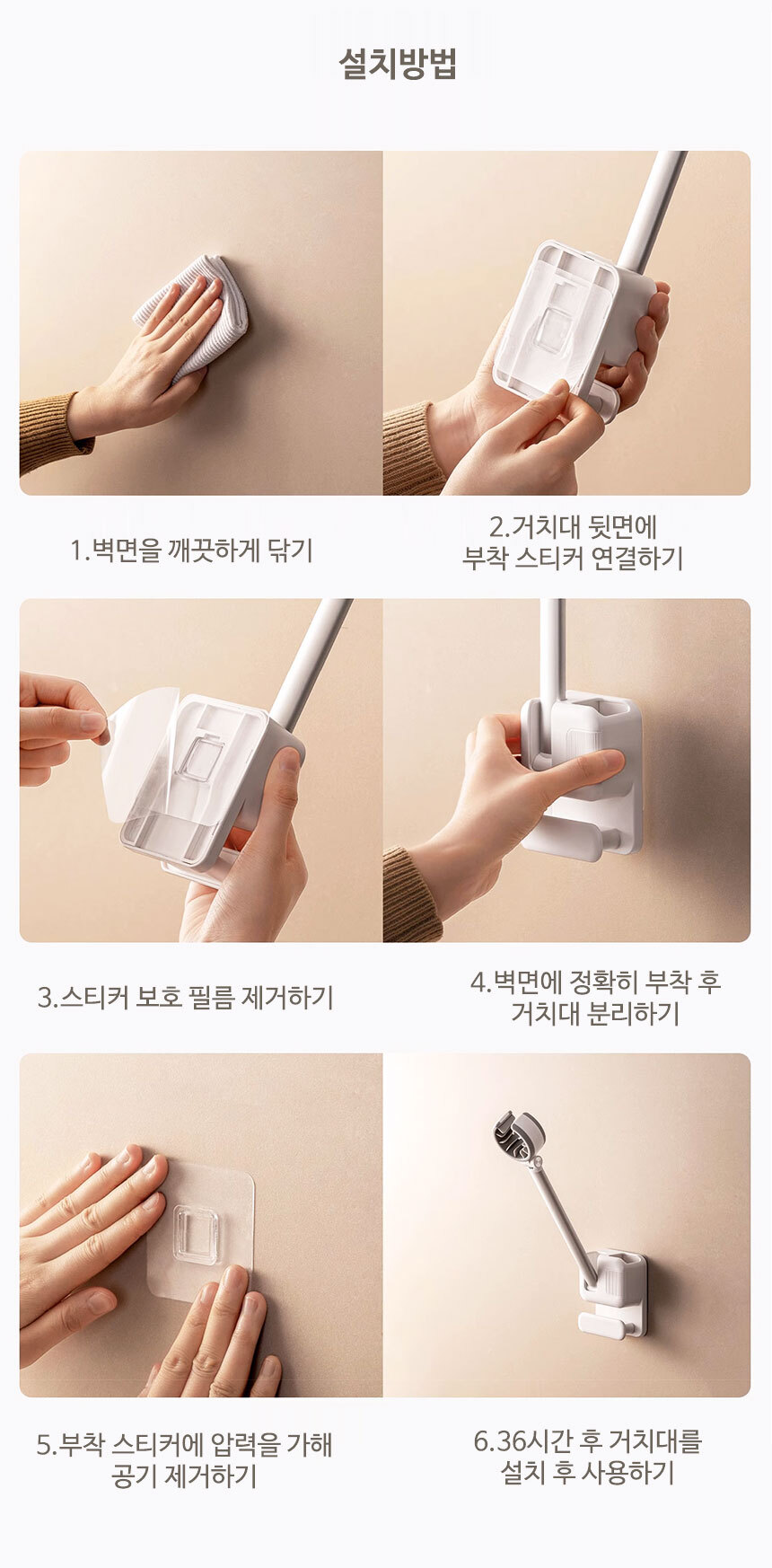 설치방법

1.벽면을 깨끗하게 닦기

2.거치대 뒷면에 부착 스티커 연결하기

3.스티커 보호 필름 제거하기

4.벽면에 정확히 부착 후 거치대 분리하기

5.부착 스티커에 압력을 가해 공기 제거하기

6.36시간 후 거치대를 설치 후 사용하기