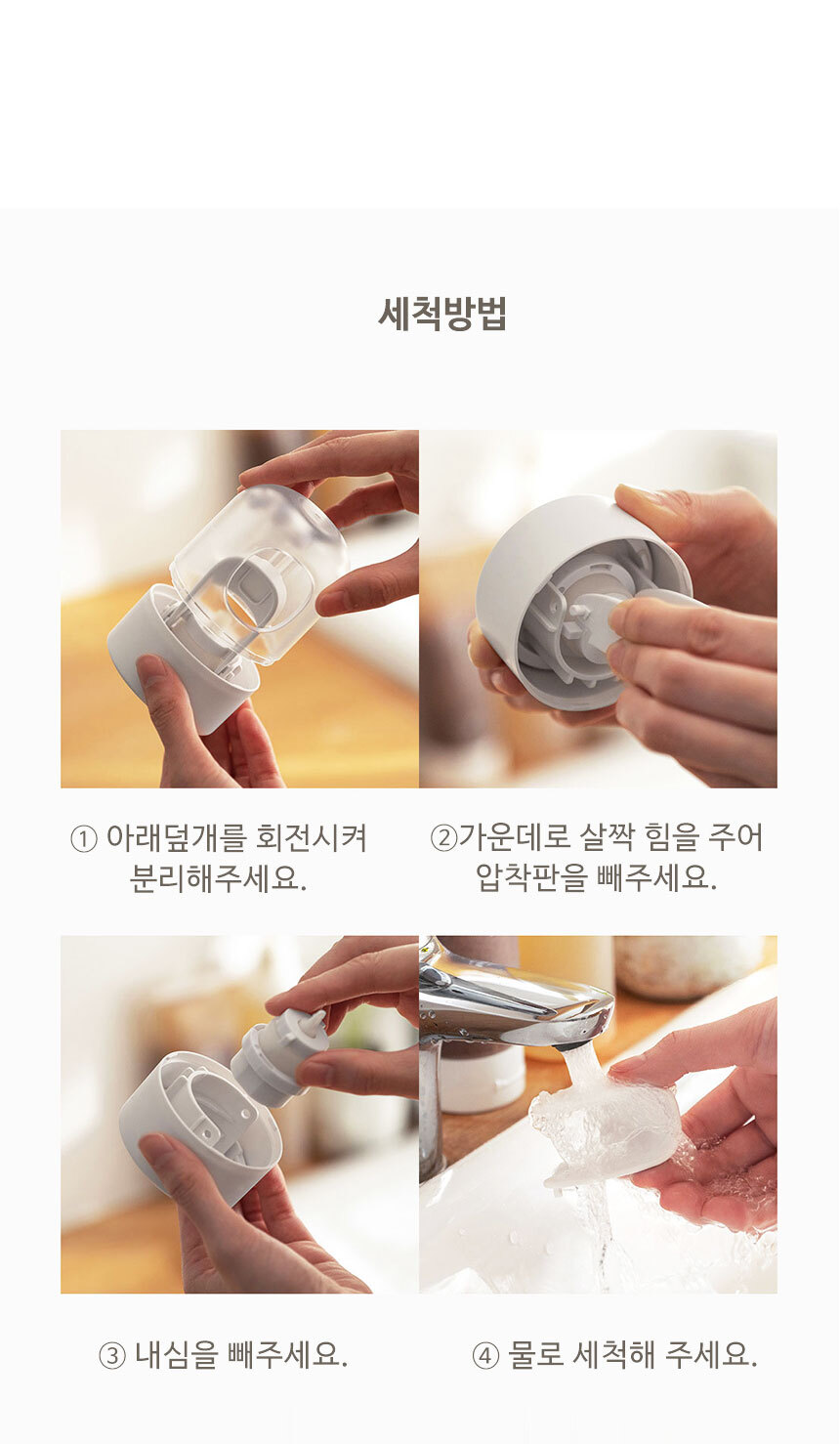 세척방법

① 아래덮개를 회전시켜 분리해주세요.

②가운데로 살짝 힘을 주어 압착판을 빼주세요.

③ 내심을 빼주세요.

④ 물로 세척해 주세요.