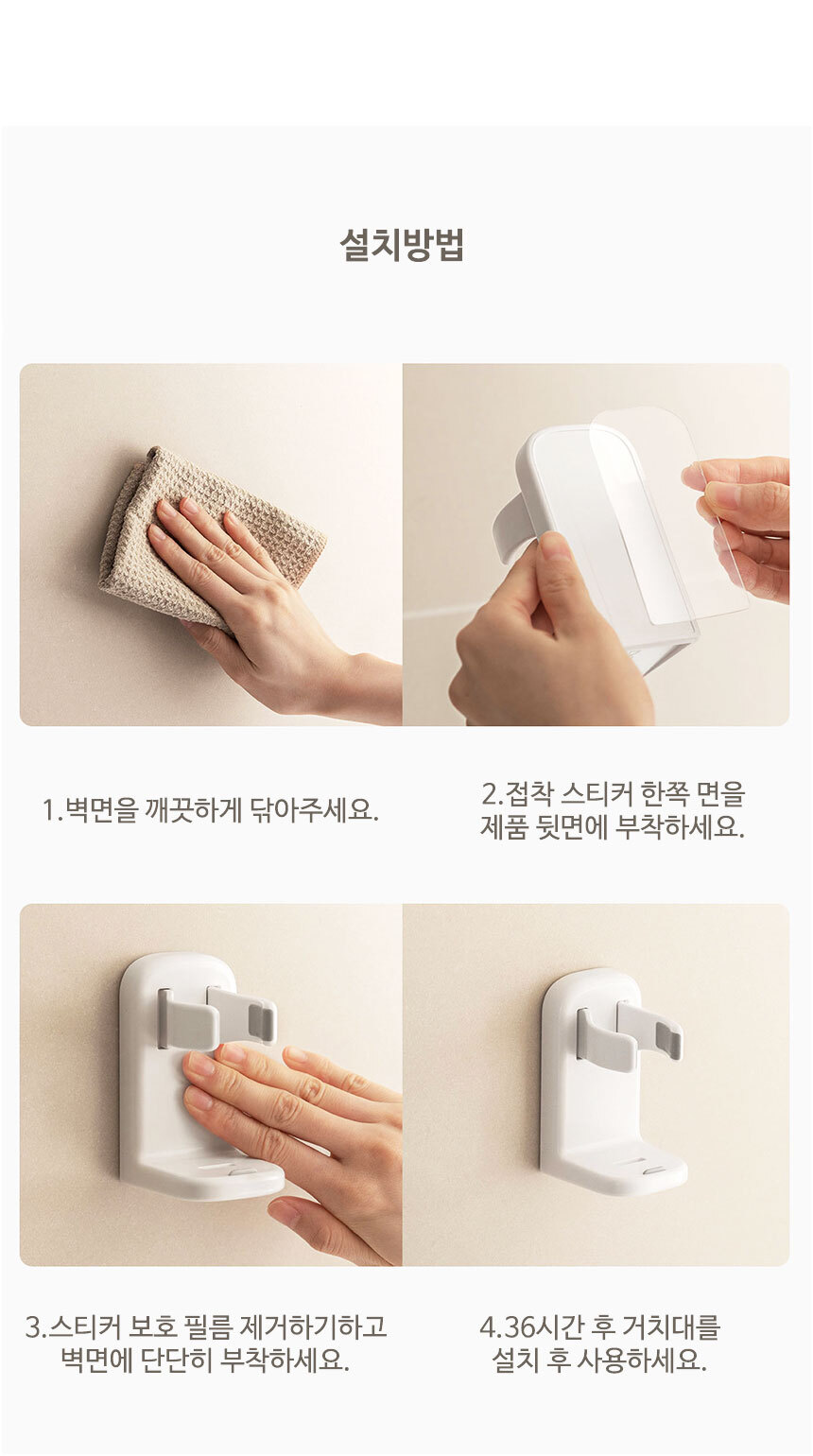 설치방법

1.벽면을 깨끗하게 닦아주세요.

2.접착 스티커 한쪽 면을 제품 뒷면에 부착하세요.

3.스티커 보호 필름 제거하기하고 벽면에 단단히 부착하세요.

4.36시간 후 거치대를 설치 후 사용하세요.