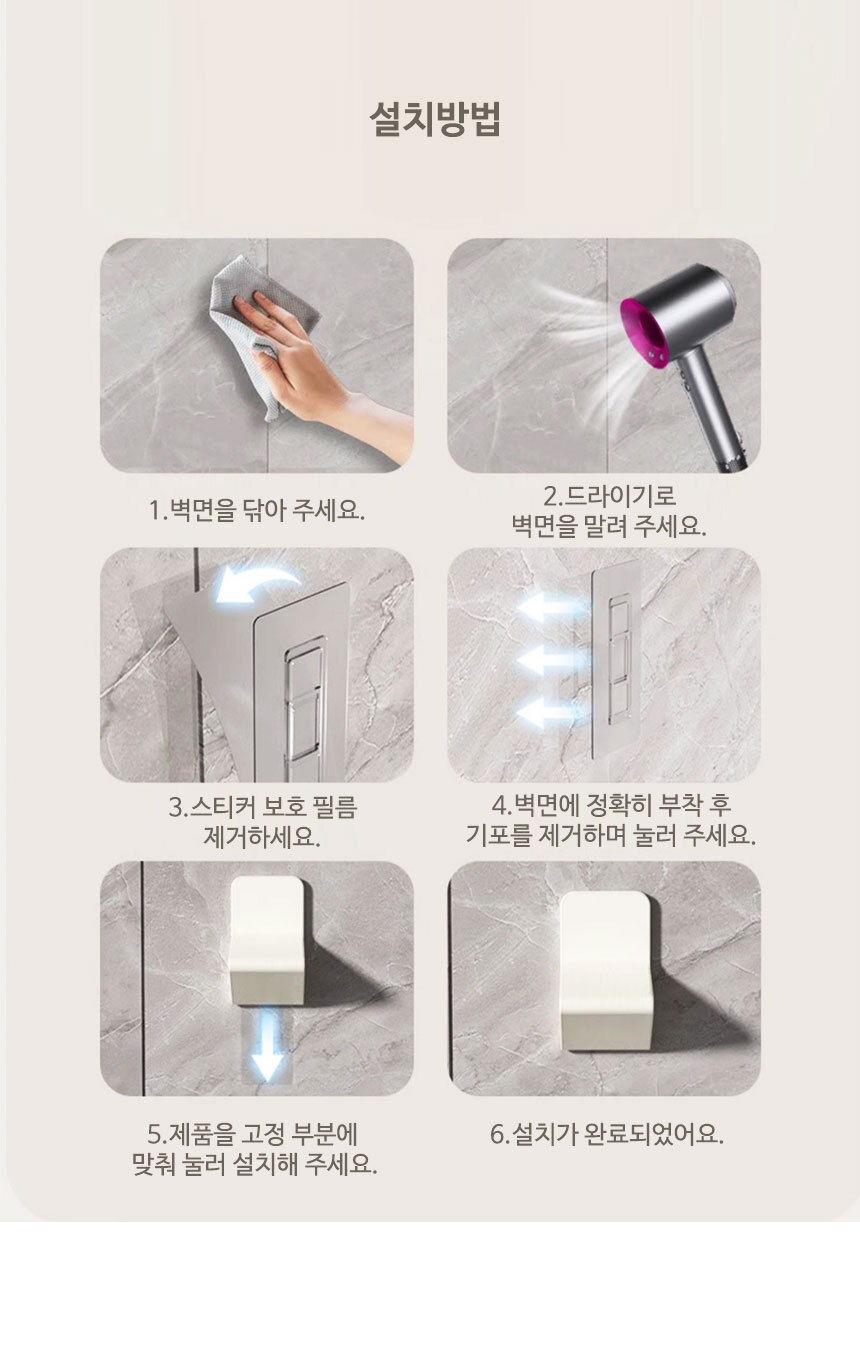 설치방법

1.벽면을 닦아 주세요.

2.드라이기로
벽면을 말려 주세요.

3.스티커 보호 필름
제거하세요.

4.벽면에 정확히 부착 후
기포를 제거하며 눌러 주세요.

5.제품을 고정 부분에
맞춰 눌러 설치해 주세요.

6.설치가 완료되었어요.