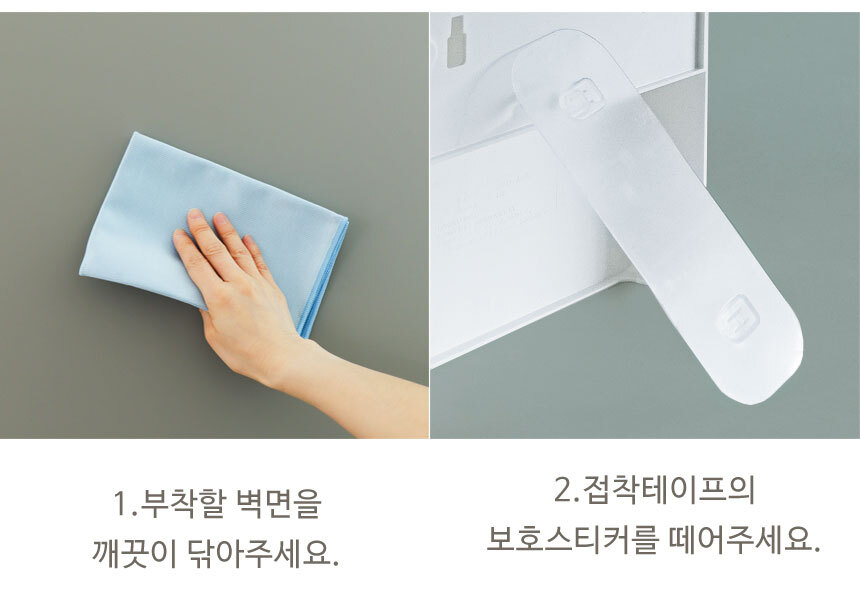 1.부착할 벽면을
깨끗이 닦아주세요.

2.접착테이프의
보호스티커를 떼어주세요.