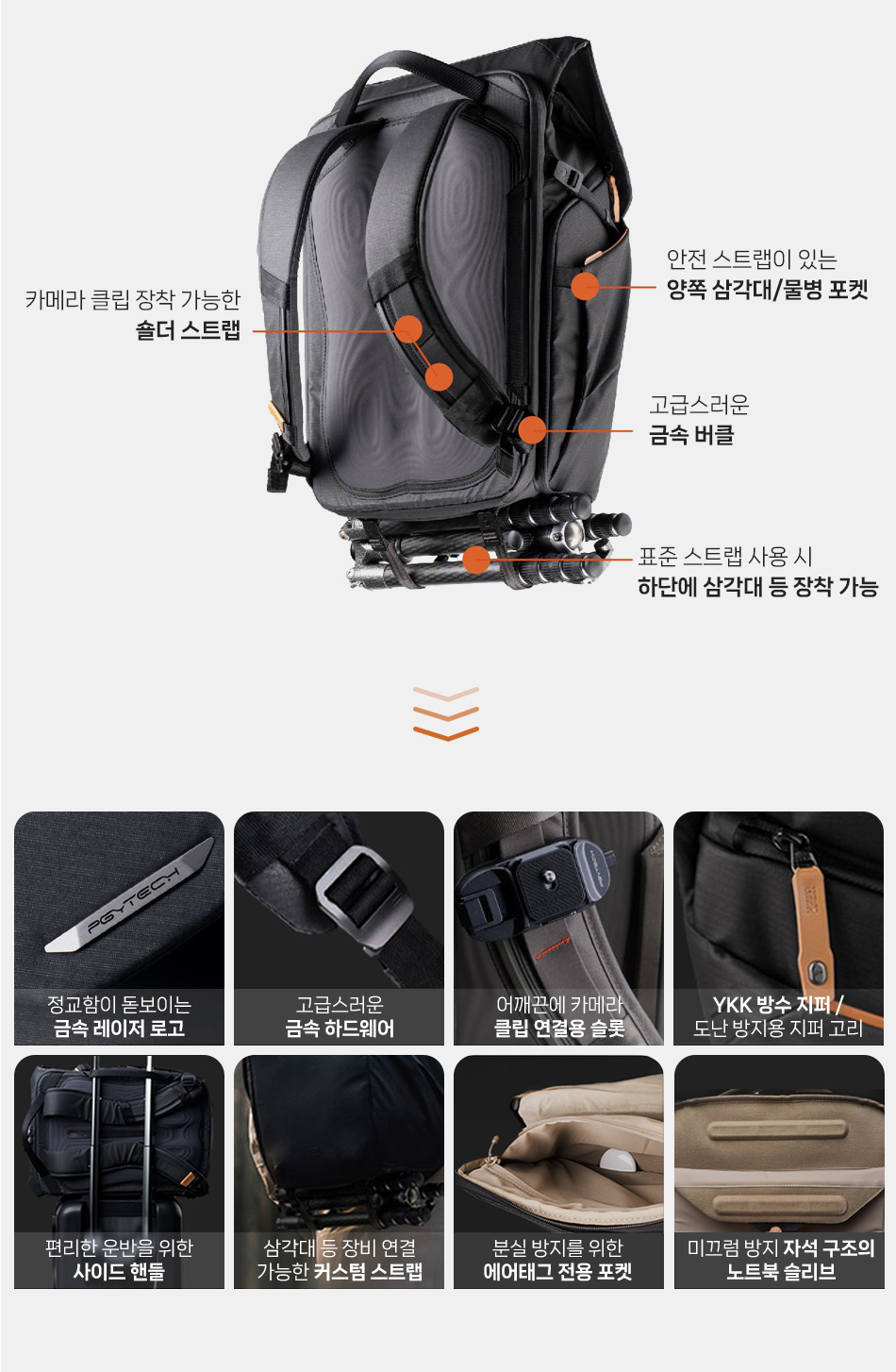 카메라 클립 장착 가능한
숄더 스트랩

안전 스트랩이 있는
양쪽 삼각대/물병 포켓

고급스러운
금속 버클

표준 스트랩 사용 시
하단에 삼각대 등 장착 가능

PGYTECH

정교함이 돋보이는
금속 레이저 로고

고급스러운
금속 하드웨어

어깨끈에 카메라
클립 연결용 슬롯

YKK 방수 지퍼 /
도난 방지용 지퍼 고리

편리한 운반을 위한
사이드 핸들

삼각대 등 장비 연결
가능한 커스텀 스트랩

분실 방지를 위한
에어태그 전용 포켓

미끄럼 방지 자석 구조의
노트북 슬리브