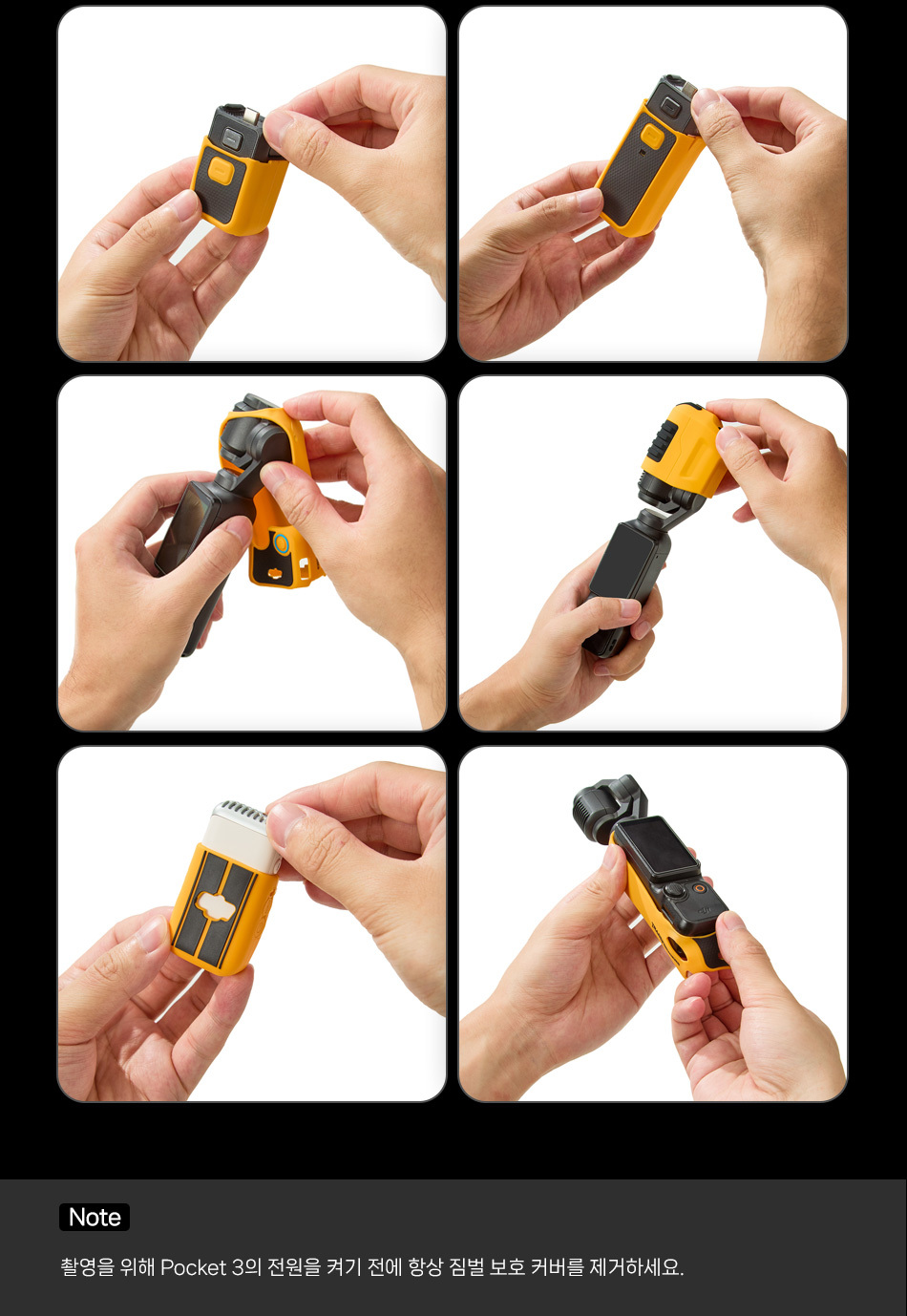 Note

촬영을 위해 Pocket 3의 전원을 켜기 전에 항상 짐벌 보호 커버를 제거하세요.