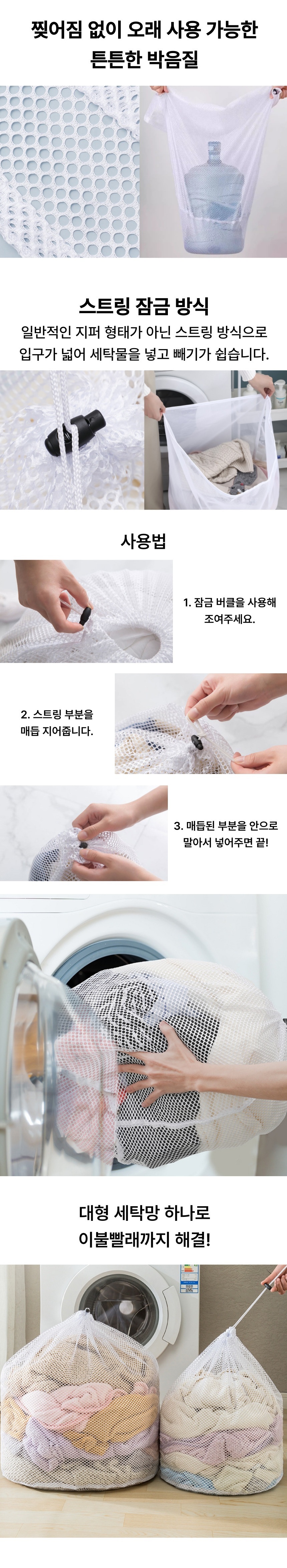 찢어짐 없이 오래 사용 가능한
튼튼한 박음질

스트링 잠금 방식
일반적인 지퍼 형태가 아닌 스트링 방식으로
입구가 넓어 세탁물을 넣고 빼기가 쉽습니다.

사용법

1. 잠금 버클을 사용해
조여주세요.

2. 스트링 부분을
매듭 지어줍니다.

3. 매듭된 부분을 안으로
말아서 넣어주면 끝!

대형 세탁망 하나로
이불빨래까지 해결!