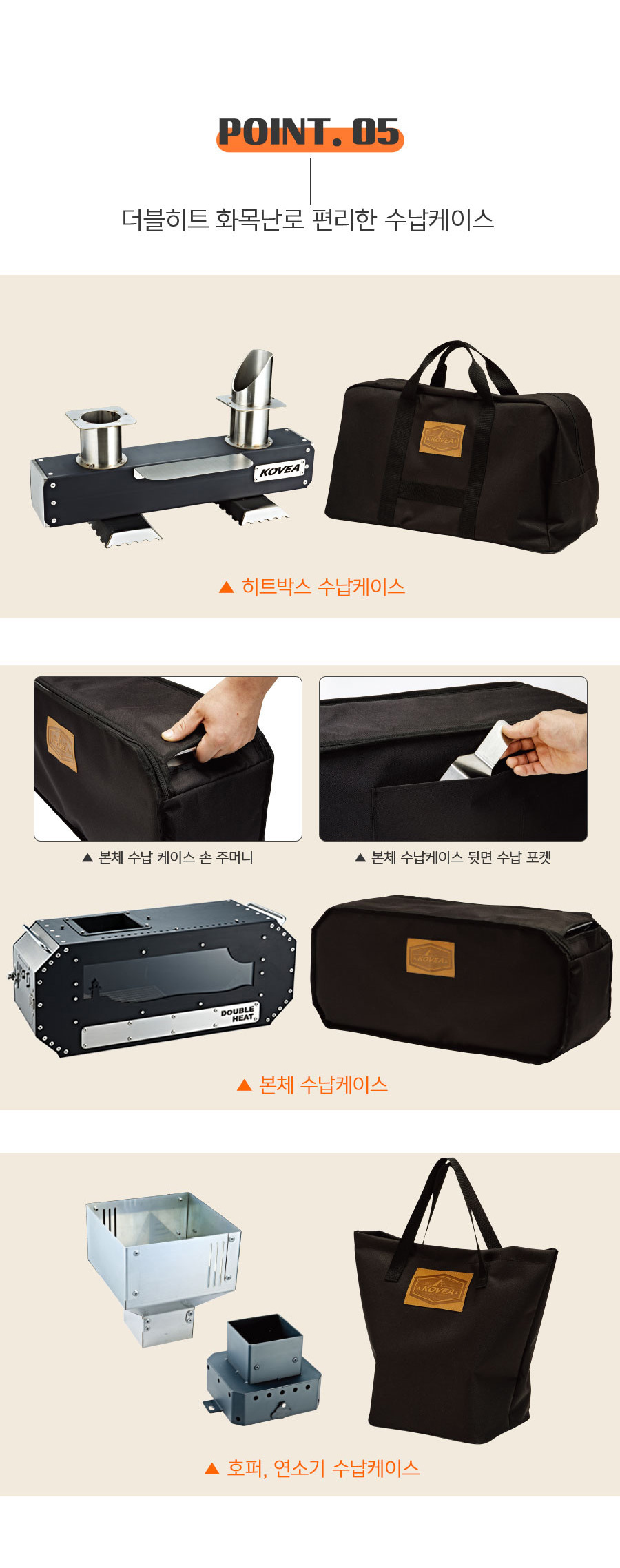 POINT. 05

더블히트 화목난로 편리한 수납케이스

KOVEA

KOVEA

▲ 히트박스 수납케이스

▲ 본체 수납 케이스 손 주머니

▲ 본체 수납케이스 뒷면 수납 포켓

DOUBLE HEAT

KOVEA

▲ 본체 수납케이스

KOVEA

▲ 호퍼, 연소기 수납케이스