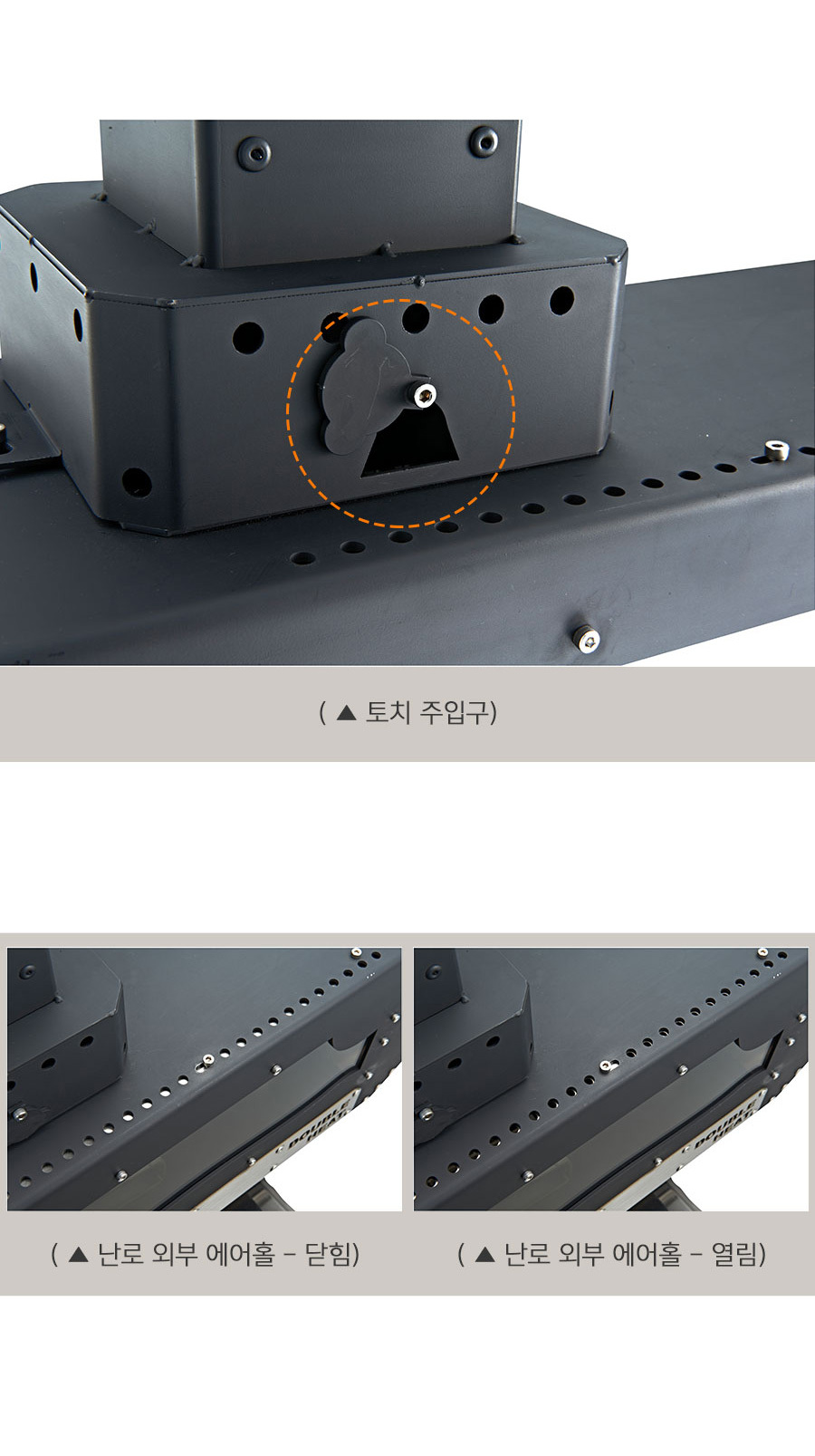 ( ▲ 토치 주입구)

( ▲ 난로 외부 에어홀 - 닫힘)

( ▲ 난로 외부 에어홀 - 열림)