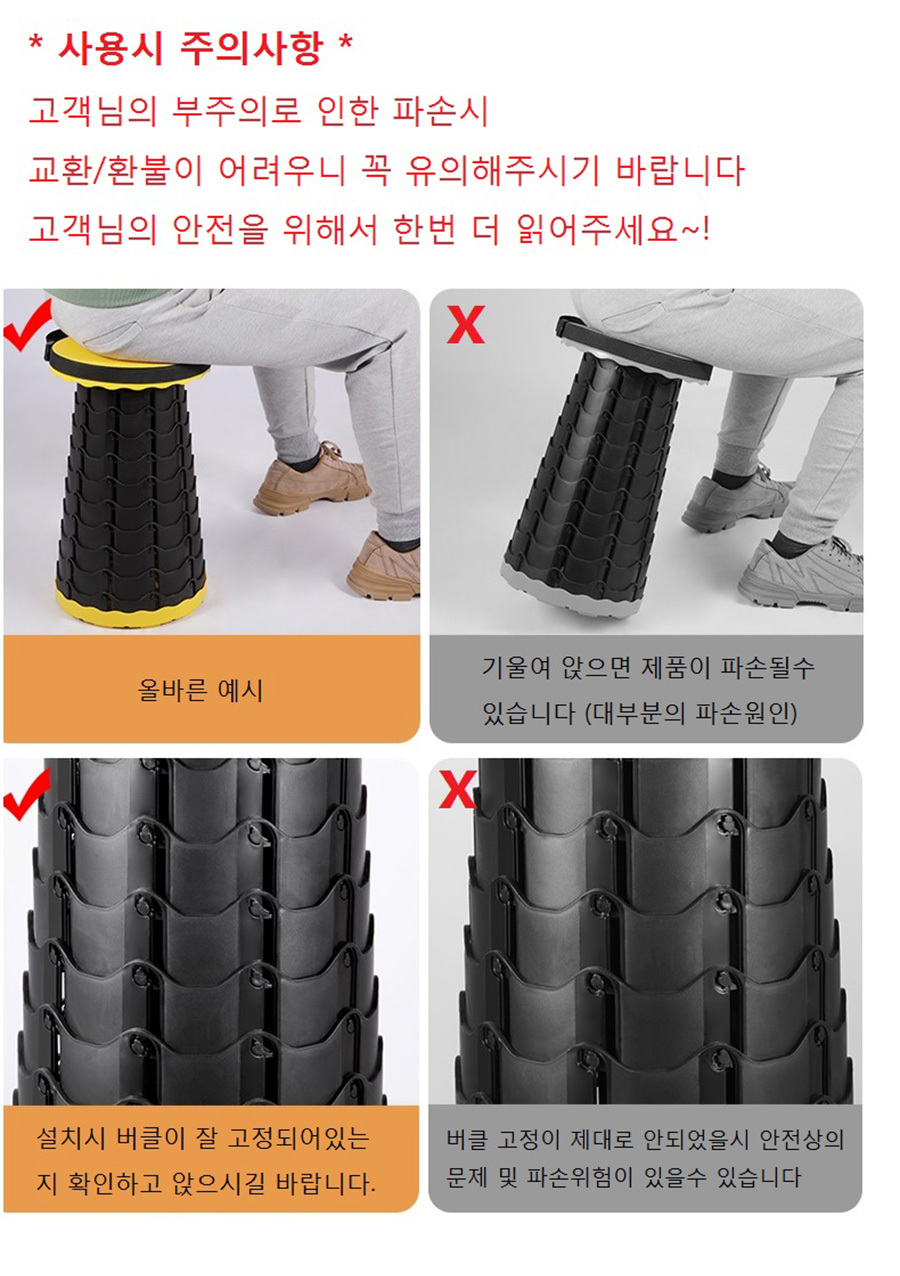 * 사용시 주의사항 *

고객님의 부주의로 인한 파손시
교환/환불이 어려우니 꼭 유의해주시기 바랍니다
고객님의 안전을 위해서 한번 더 읽어주세요~!

올바른 예시

X

기울여 앉으면 제품이 파손될수 있습니다 (대부분의 파손원인)

설치시 버클이 잘 고정되어있는지 확인하고 앉으시길 바랍니다.

X

버클 고정이 제대로 안되었을시 안전상의 문제 및 파손위험이 있을수 있습니다