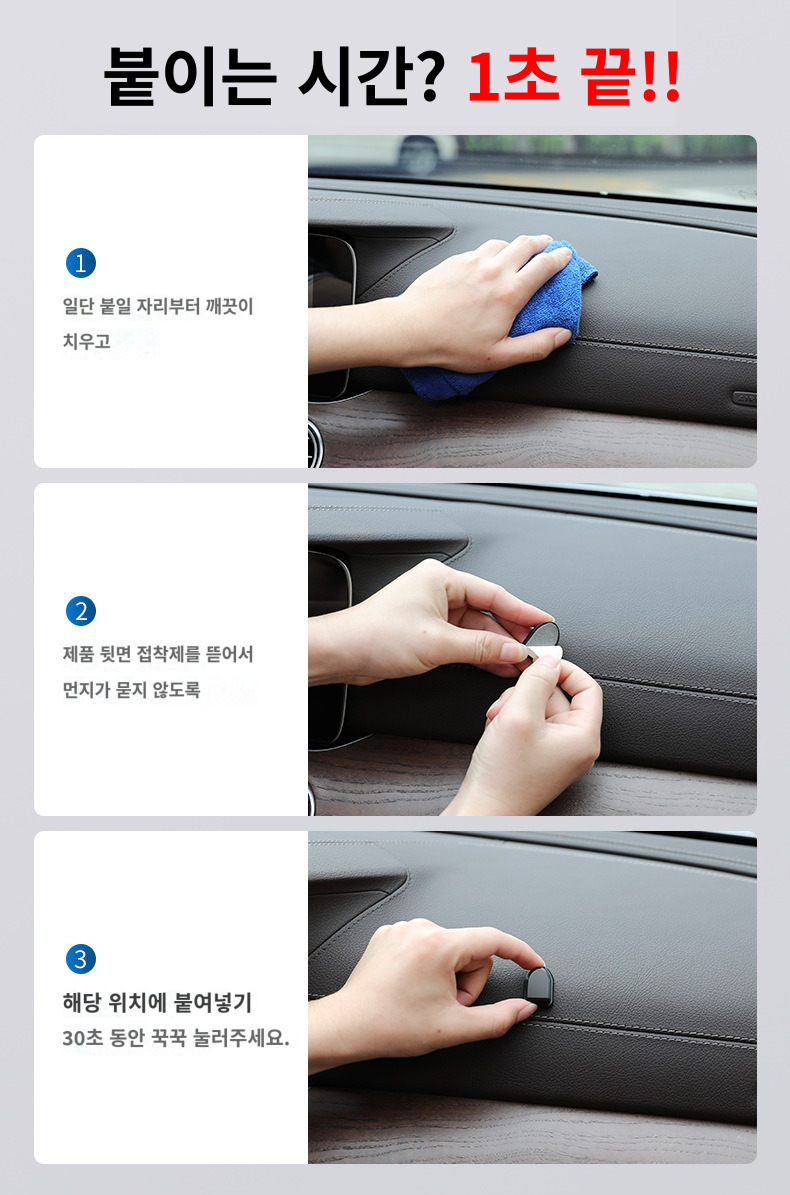 붙이는 시간? 1초 끝!!

1
일단 붙일 자리부터 깨끗이 치우고

2
제품 뒷면 접착제를 뜯어서 먼지가 묻지 않도록

3
해당 위치에 붙여넣기
30초 동안 꾹꾹 눌러주세요.