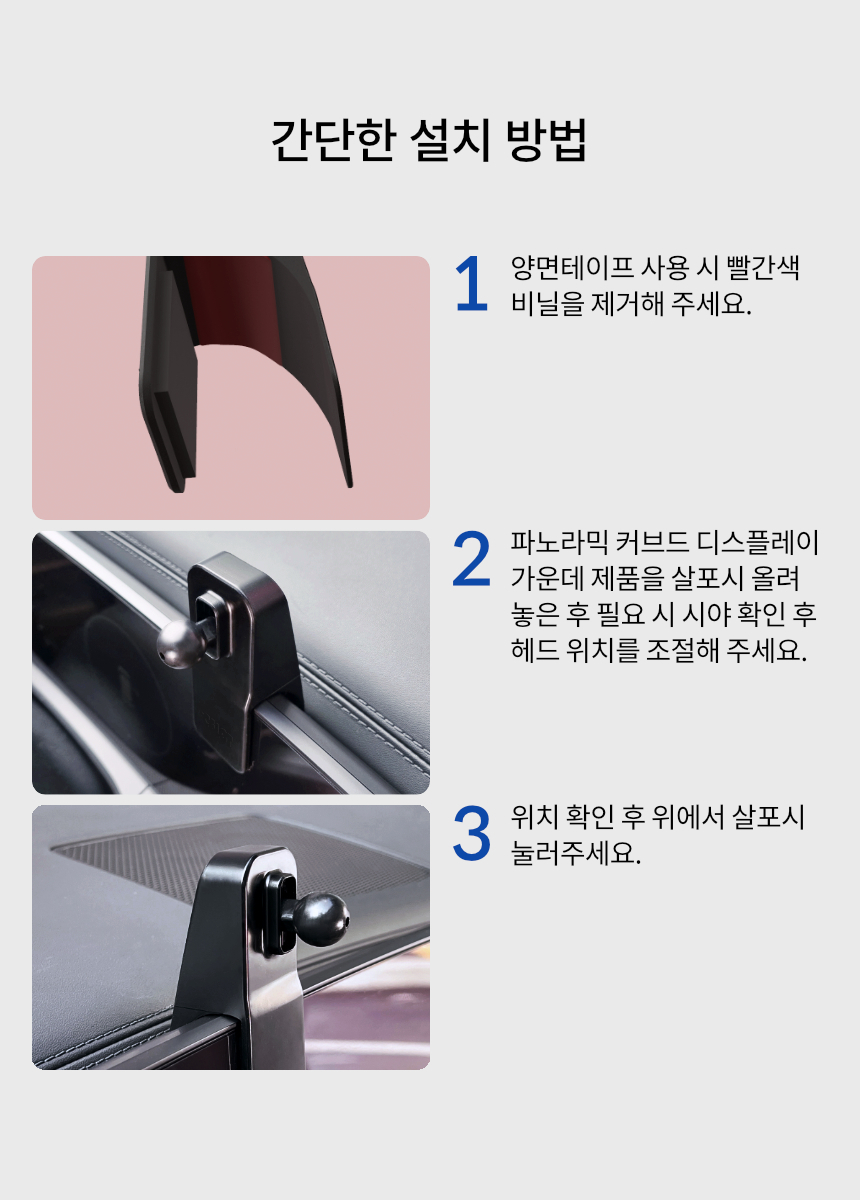 간단한 설치 방법

1 양면테이프 사용 시 빨간색 비닐을 제거해 주세요.

2 파노라믹 커브드 디스플레이 가운데 제품을 살포시 올려 놓은 후 필요 시 시야 확인 후 헤드 위치를 조절해 주세요.

3 위치 확인 후 위에서 살포시 눌러주세요.