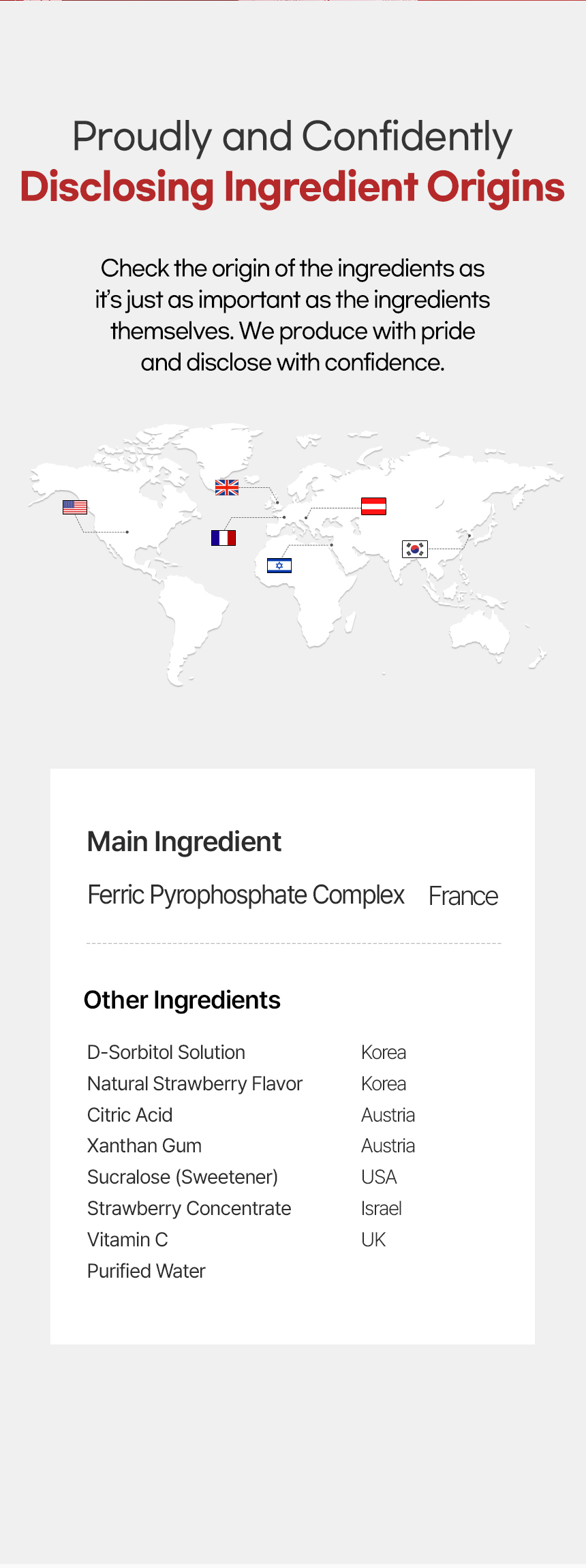 Proudly and Confidently
Disclosing Ingredient Origins

Check the origin of the ingredients as it's just as important as the ingredients themselves. We produce with pride and disclose with confidence.

Main Ingredient

Ferric Pyrophosphate Complex France

Other Ingredients

D-Sorbitol Solution Korea
Natural Strawberry Flavor Korea
Citric Acid Austria
Xanthan Gum Austria
Sucralose (Sweetener) USA
Strawberry Concentrate Israel
Vitamin C UK
Purified Water