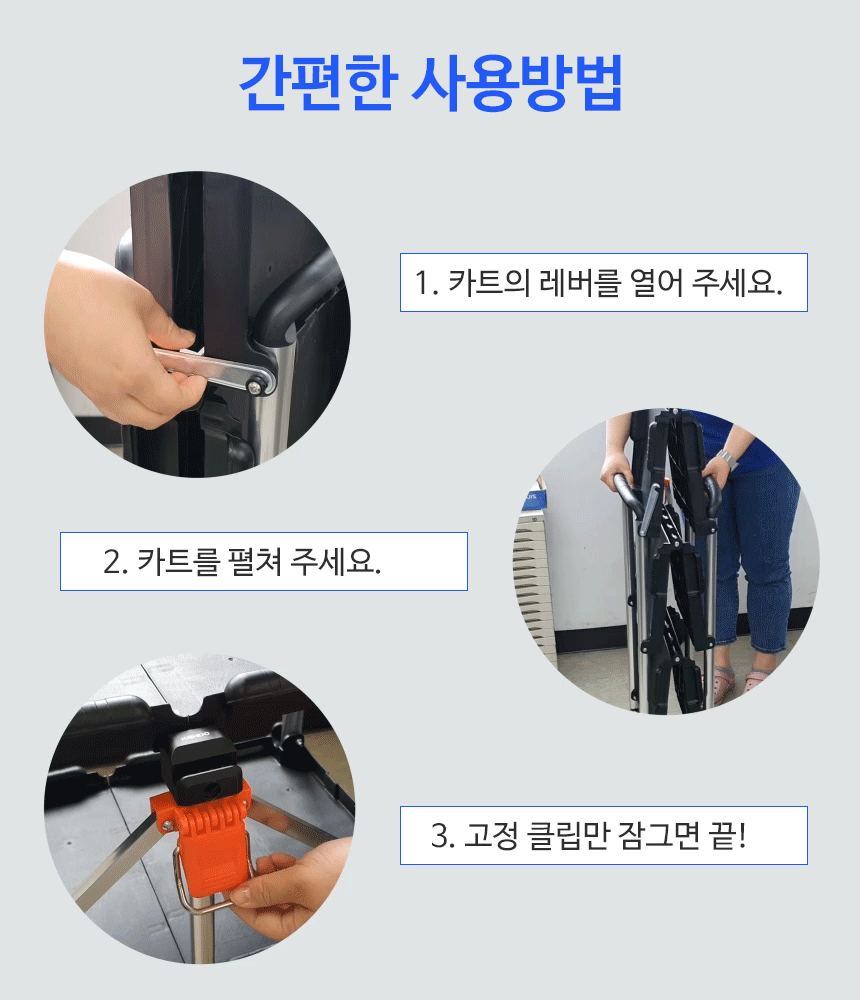 간편한 사용방법

1. 카트의 레버를 열어 주세요.

2. 카트를 펼쳐 주세요.

3. 고정 클립만 잠그면 끝!