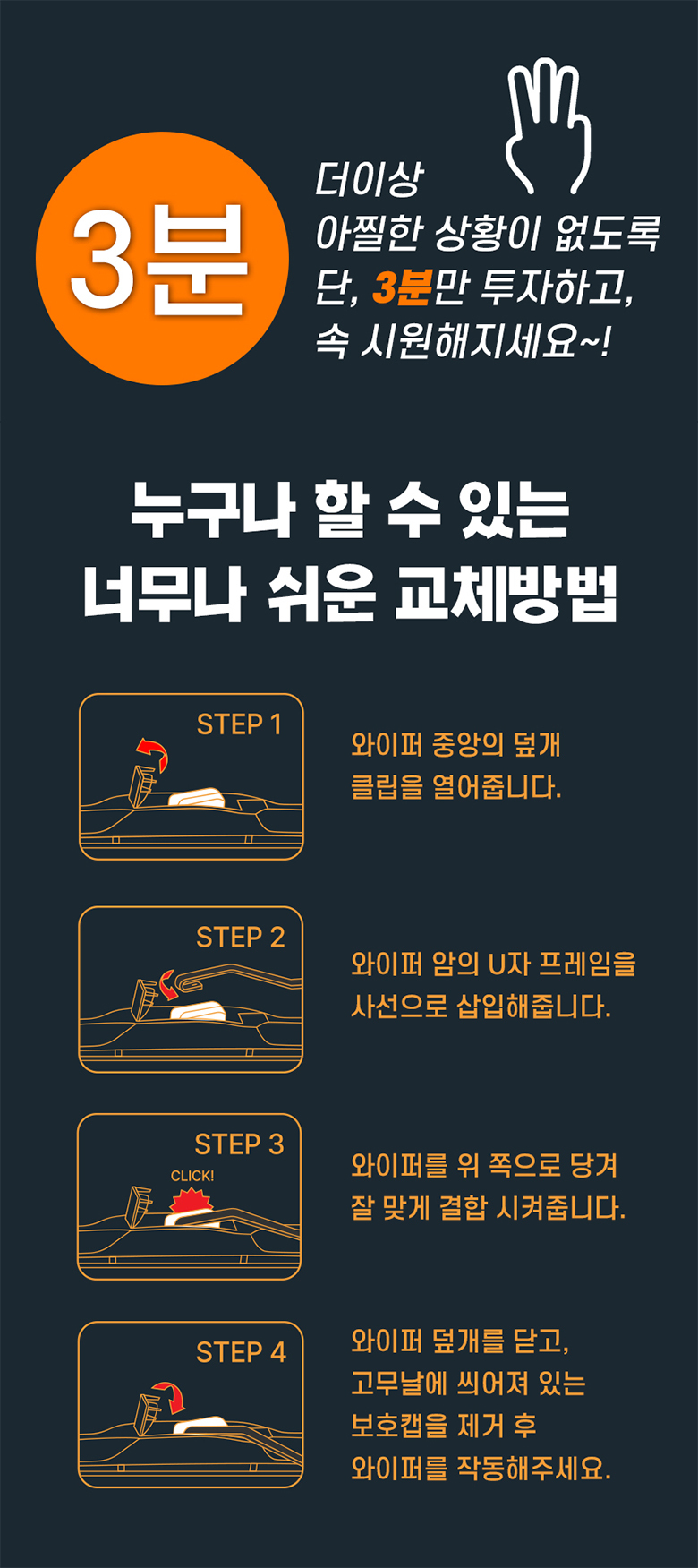 3분

더이상
아찔한 상황이 없도록
단, 3분만 투자하고,
속 시원해지세요~!

누구나 할 수 있는
너무나 쉬운 교체방법

STEP 1

와이퍼 중앙의 덮개
클립을 열어줍니다.

STEP 2

와이퍼 암의 U자 프레임을
사선으로 삽입해줍니다.

STEP 3

CLICK!

와이퍼를 위 쪽으로 당겨
잘 맞게 결합 시켜줍니다.

STEP 4

와이퍼 덮개를 닫고,
고무날에 씌어져 있는
보호캡을 제거 후
와이퍼를 작동해주세요.