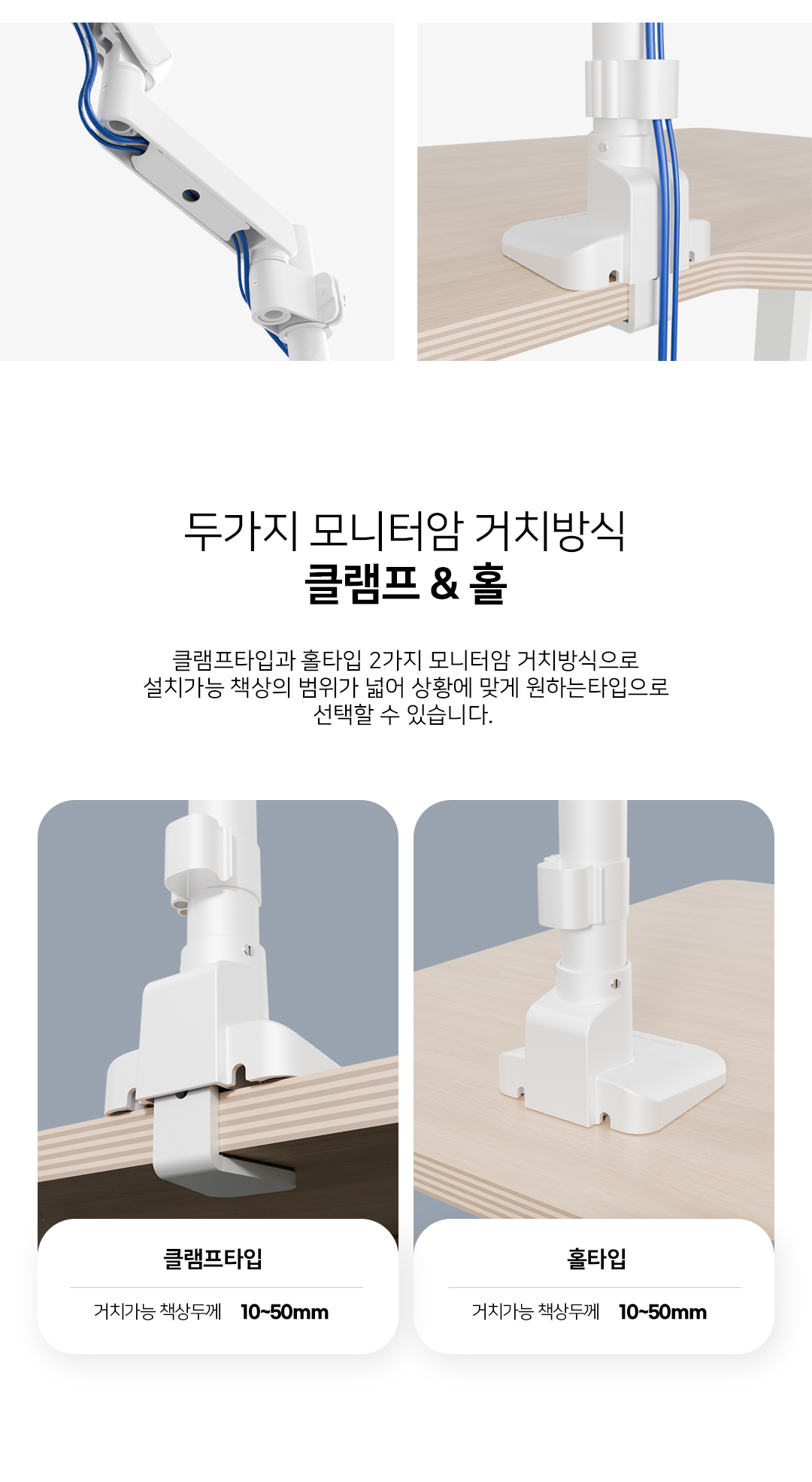 두가지 모니터암 거치방식
클램프 & 홀

클램프타입과 홀타입 2가지 모니터암 거치방식으로
설치가능 책상의 범위가 넓어 상황에 맞게 원하는타입으로
선택할 수 있습니다.

클램프타입

거치가능 책상두께 10~50mm

홀타입

거치가능 책상두께 10~50mm