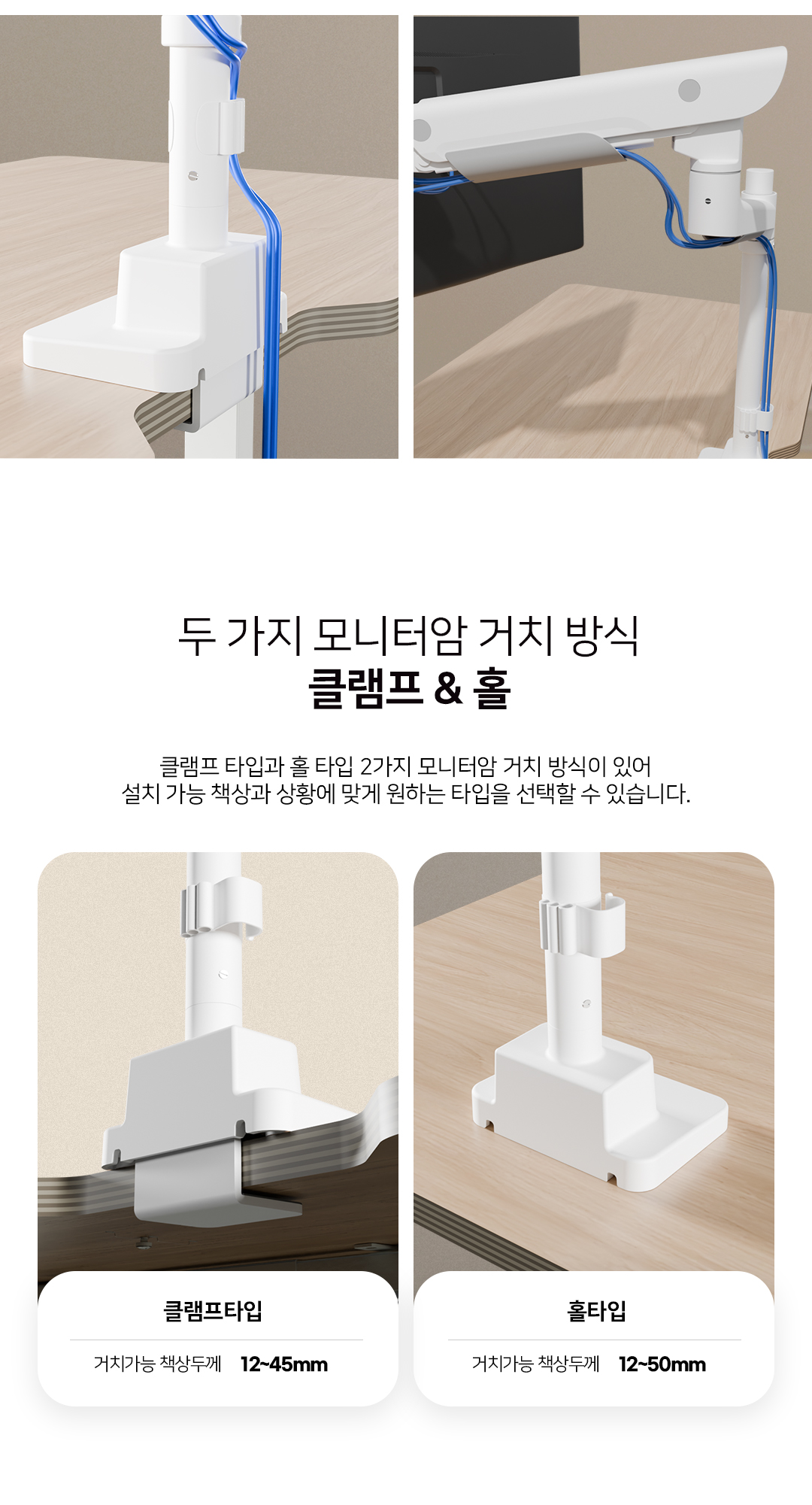 두 가지 모니터암 거치 방식
클램프 & 홀

클램프 타입과 홀 타입 2가지 모니터암 거치 방식이 있어
설치 가능 책상과 상황에 맞게 원하는 타입을 선택할 수 있습니다.

클램프타입

거치가능 책상두께 12~45mm

홀타입

거치가능 책상두께 12~50mm