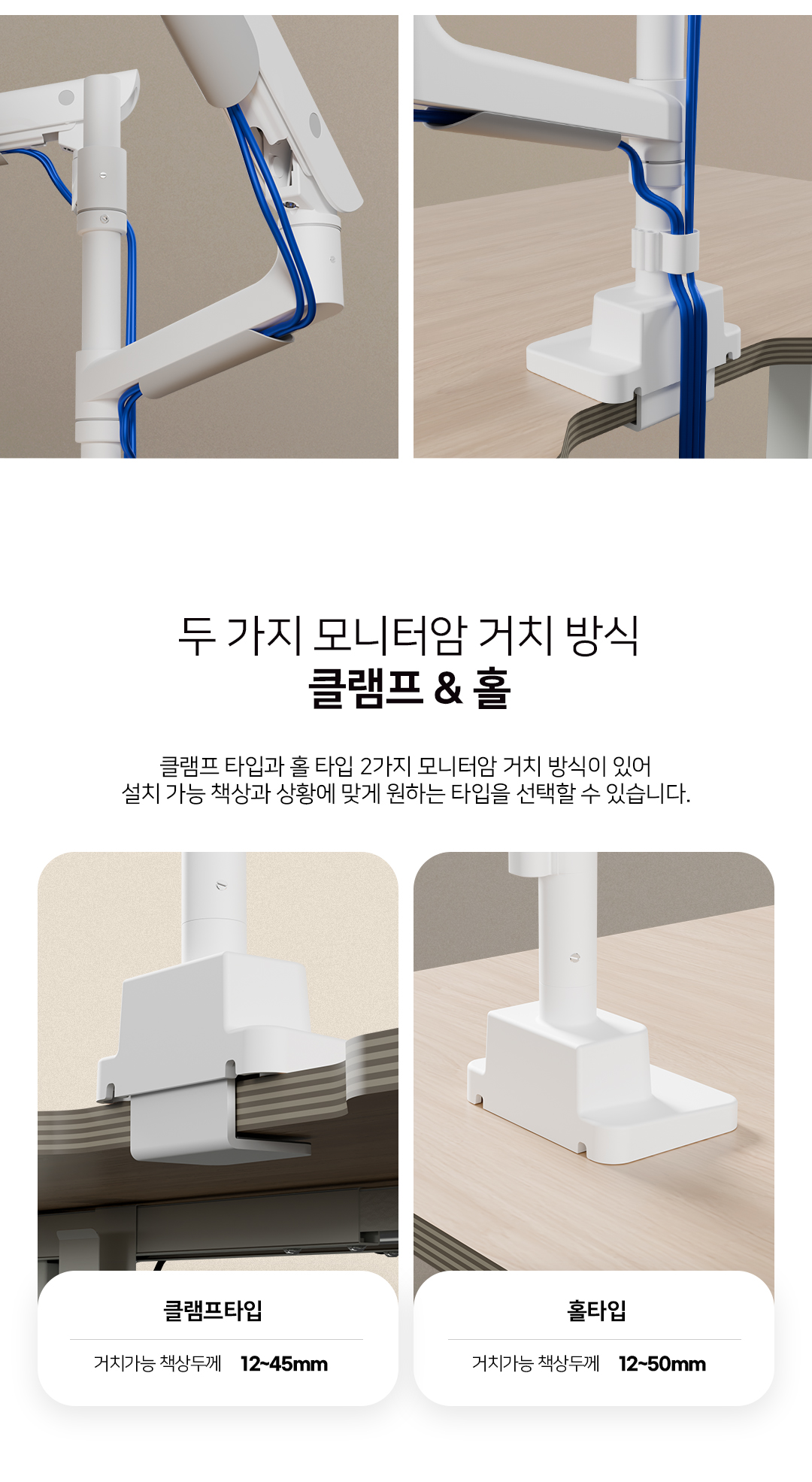 두 가지 모니터암 거치 방식
클램프 & 홀

클램프 타입과 홀 타입 2가지 모니터암 거치 방식이 있어
설치 가능 책상과 상황에 맞게 원하는 타입을 선택할 수 있습니다.

클램프타입
거치가능 책상두께 12~45mm

홀타입
거치가능 책상두께 12~50mm