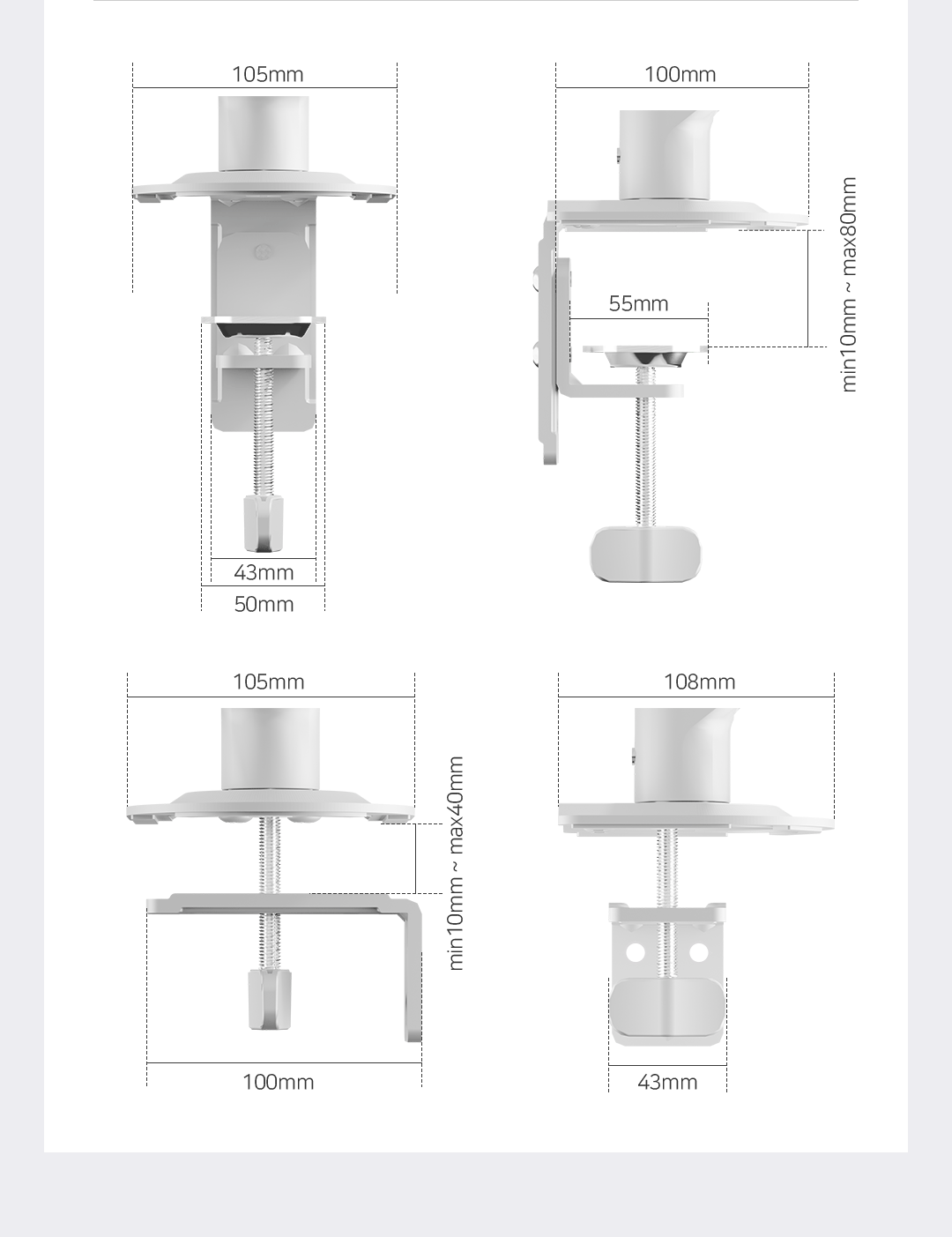 105mm

43mm

50mm

100mm

55mm

min10mm ~ max80mm

105mm

min10mm ~ max40mm

100mm

108mm

43mm