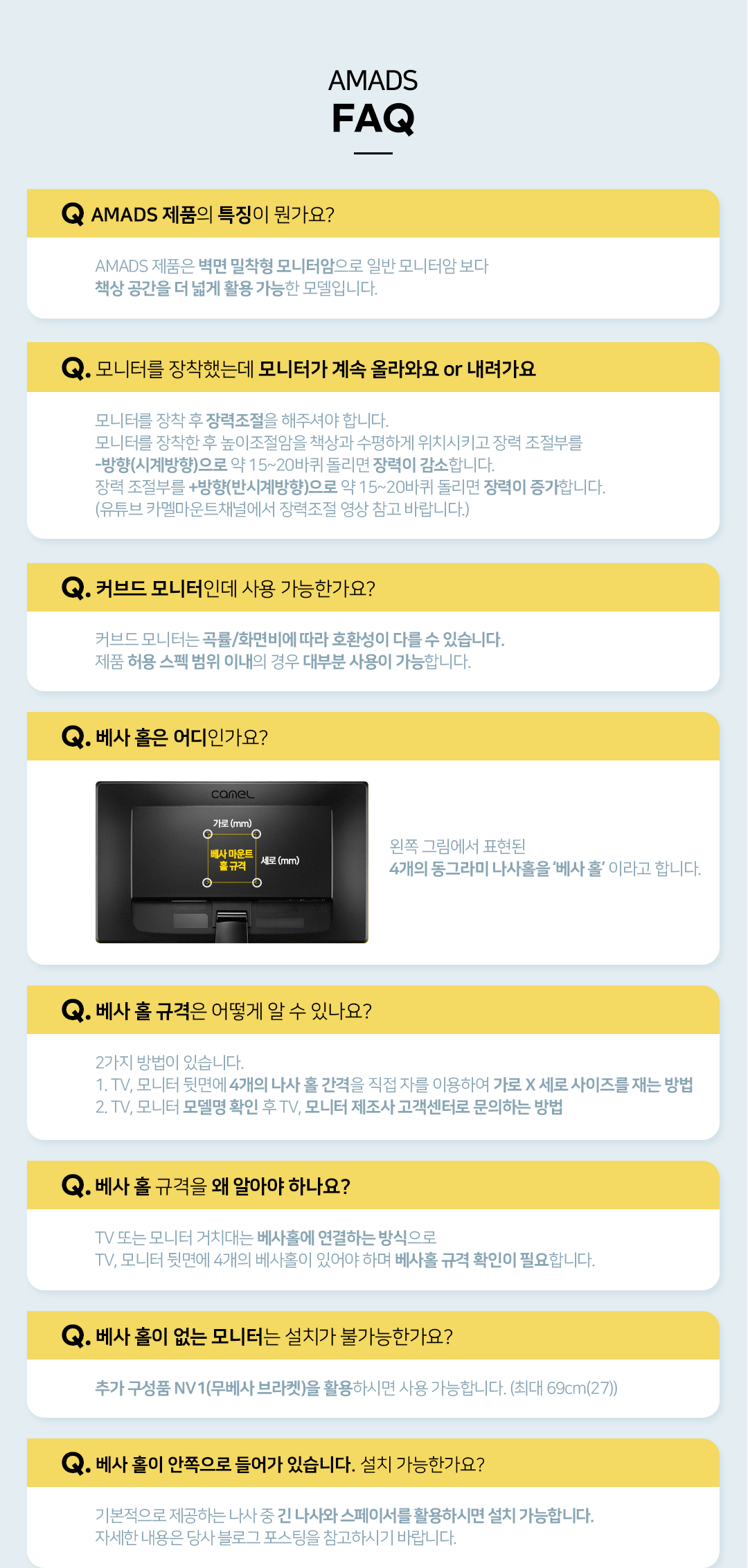 AMADS
FAQ

Q AMADS 제품의 특징이 뭔가요?

AMADS 제품은 벽면 밀착형 모니터암으로 일반 모니터암 보다
책상 공간을 더 넓게 활용 가능한 모델입니다.

Q. 모니터를 장착했는데 모니터가 계속 올라와요 or 내려가요

모니터를 장착 후 장력조절을 해주셔야 합니다.
모니터를 장착한 후 높이조절암을 책상과 수평하게 위치시키고 장력 조절부를
-방향(시계방향)으로 약 15~20바퀴 돌리면 장력이 감소합니다.
장력 조절부를 +방향(반시계방향)으로 약 15~20바퀴 돌리면 장력이 증가합니다.
(유튜브 카멜마운트채널에서 장력조절 영상 참고 바랍니다.)

Q. 커브드 모니터인데 사용 가능한가요?

커브드 모니터는 곡률/화면비에 따라 호환성이 다를 수 있습니다.
제품 허용 스펙 범위 이내의 경우 대부분 사용이 가능합니다.

Q. 베사 홀은 어디인가요?

camel
가로 (mm)
베사 마운트 홀 규격
세로 (mm)

왼쪽 그림에서 표현된
4개의 동그라미 나사홀을 '베사 홀' 이라고 합니다.

Q. 베사 홀 규격은 어떻게 알 수 있나요?

2가지 방법이 있습니다.
1. TV, 모니터 뒷면에 4개의 나사 홀 간격을 직접 자를 이용하여 가로 X 세로 사이즈를 재는 방법
2. TV, 모니터 모델명 확인 후 TV, 모니터 제조사 고객센터로 문의하는 방법

Q. 베사 홀 규격을 왜 알아야 하나요?

TV 또는 모니터 거치대는 베사홀에 연결하는 방식으로
TV, 모니터 뒷면에 4개의 베사홀이 있어야 하며 베사홀 규격 확인이 필요합니다.

Q. 베사 홀이 없는 모니터는 설치가 불가능한가요?

추가 구성품 NV1(무베사 브라켓)을 활용하시면 사용 가능합니다. (최대 69cm(27))

Q. 베사 홀이 안쪽으로 들어가 있습니다. 설치 가능한가요?

기본적으로 제공하는 나사 중 긴 나사와 스페이서를 활용하시면 설치 가능합니다.
자세한 내용은 당사 블로그 포스팅을 참고하시기 바랍니다.