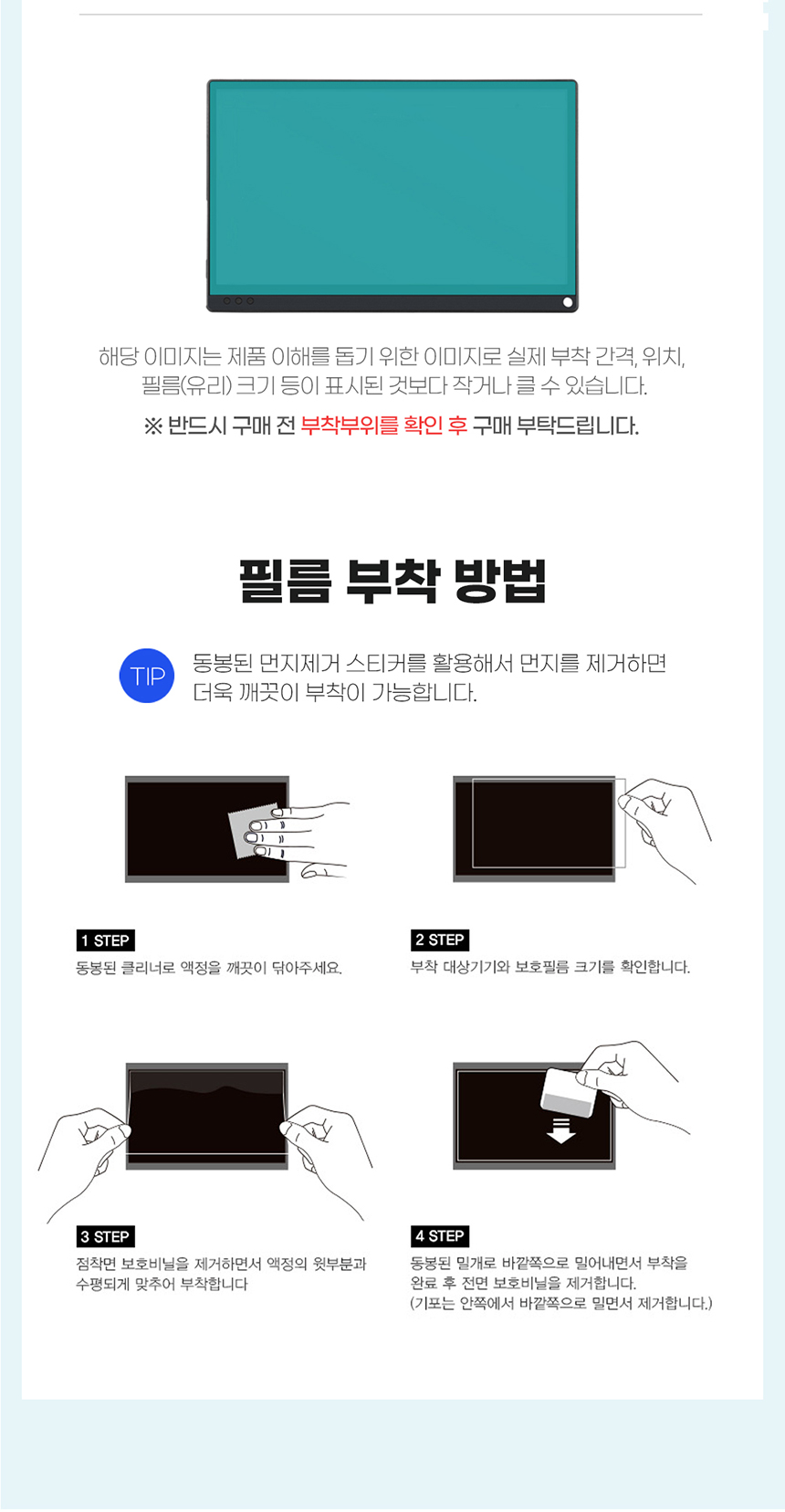 해당 이미지는 제품 이해를 돕기 위한 이미지로 실제 부착 간격, 위치, 필름(유리) 크기 등이 표시된 것보다 작거나 클 수 있습니다.

※ 반드시 구매 전 부착부위를 확인 후 구매 부탁드립니다.

필름 부착 방법

TIP 동봉된 먼지제거 스티커를 활용해서 먼지를 제거하면 더욱 깨끗이 부착이 가능합니다.

1 STEP
동봉된 클리너로 액정을 깨끗이 닦아주세요.

2 STEP
부착 대상기기와 보호필름 크기를 확인합니다.

3 STEP
점착면 보호비닐을 제거하면서 액정의 윗부분과 수평되게 맞추어 부착합니다

4 STEP
동봉된 밀개로 바깥쪽으로 밀어내면서 부착을 완료 후 전면 보호비닐을 제거합니다.
(기포는 안쪽에서 바깥쪽으로 밀면서 제거합니다.)