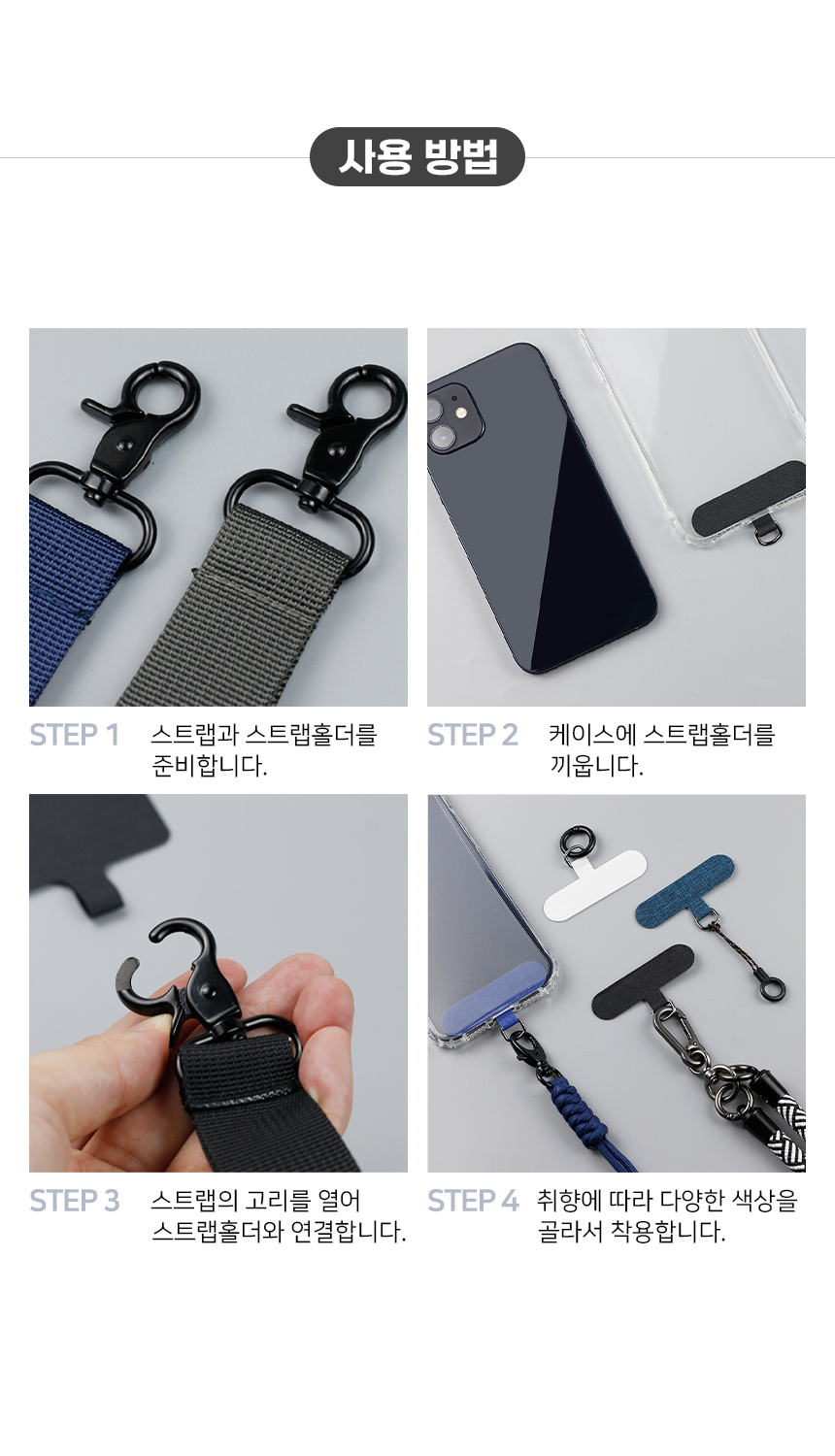 사용 방법

STEP 1 스트랩과 스트랩홀더를 준비합니다.

STEP 2 케이스에 스트랩홀더를 끼웁니다.

STEP 3 스트랩의 고리를 열어 스트랩홀더와 연결합니다.

STEP 4 취향에 따라 다양한 색상을 골라서 착용합니다.