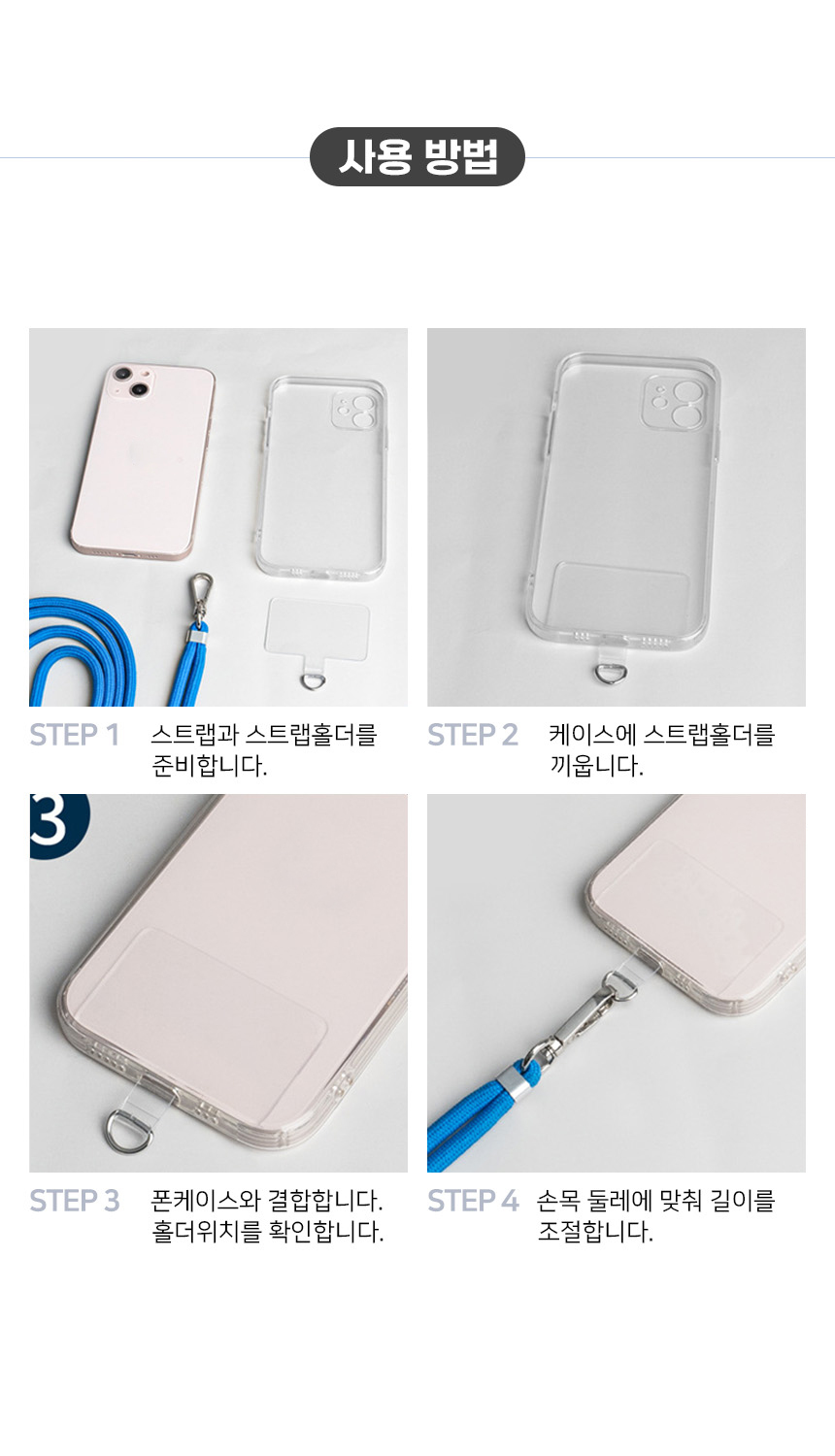 사용 방법

STEP 1 스트랩과 스트랩홀더를 준비합니다.

STEP 2 케이스에 스트랩홀더를 끼웁니다.

3

STEP 3 폰케이스와 결합합니다. 홀더위치를 확인합니다.

STEP 4 손목 둘레에 맞춰 길이를 조절합니다.