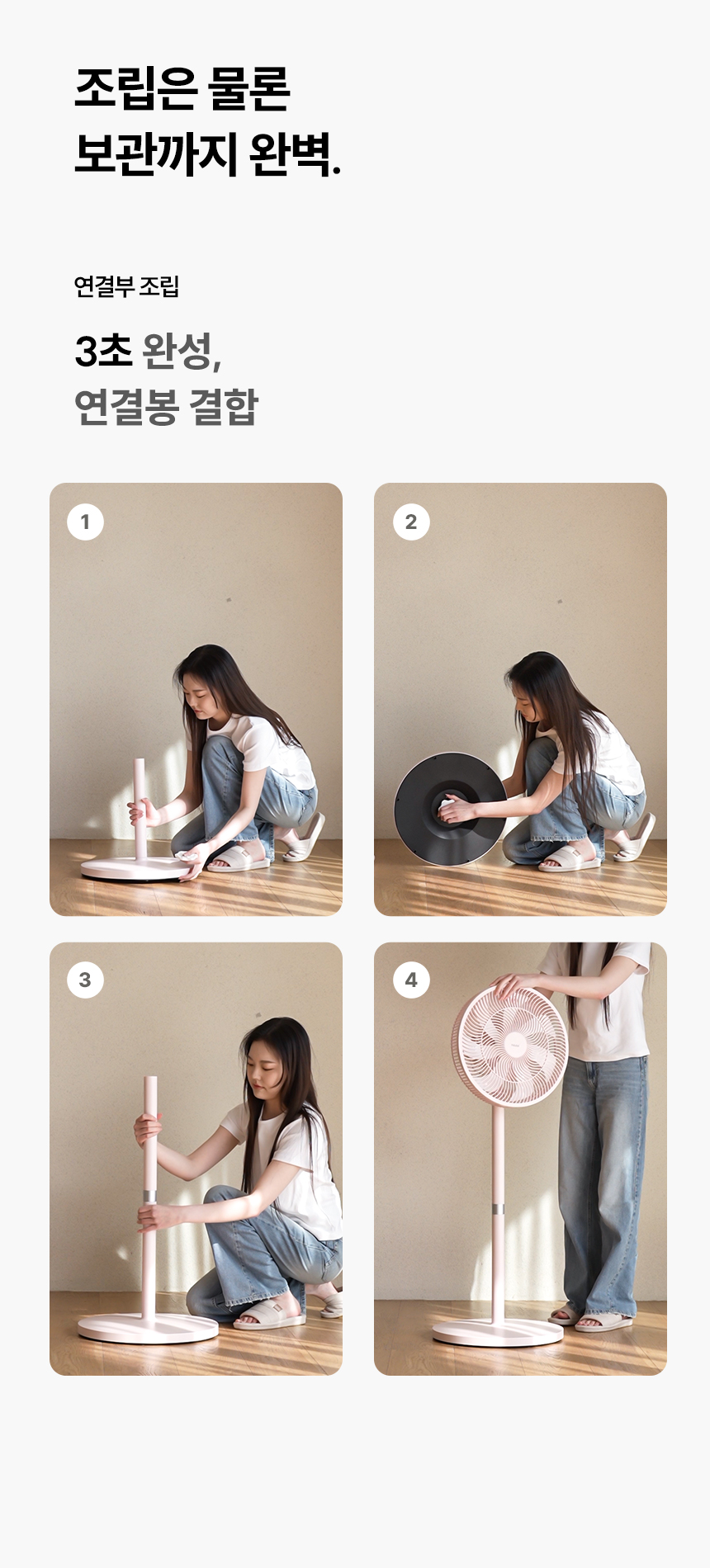 조립은 물론
보관까지 완벽.

연결부 조립

3초 완성,
연결봉 결합

1

2

3

4