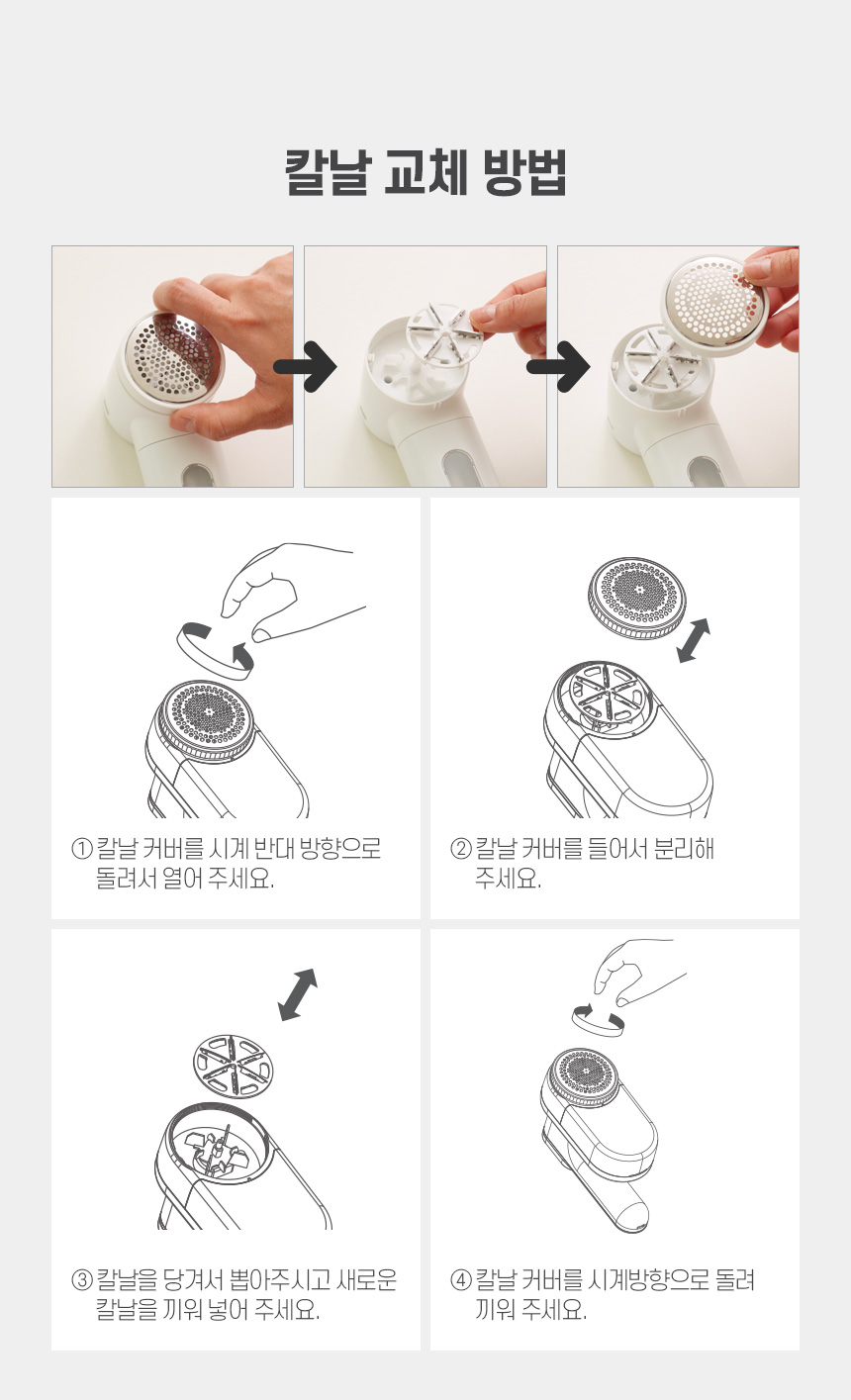 칼날 교체 방법

① 칼날 커버를 시계 반대 방향으로 돌려서 열어 주세요.

② 칼날 커버를 들어서 분리해 주세요.

③ 칼날을 당겨서 뽑아주시고 새로운 칼날을 끼워 넣어 주세요.

④ 칼날 커버를 시계방향으로 돌려 끼워 주세요.