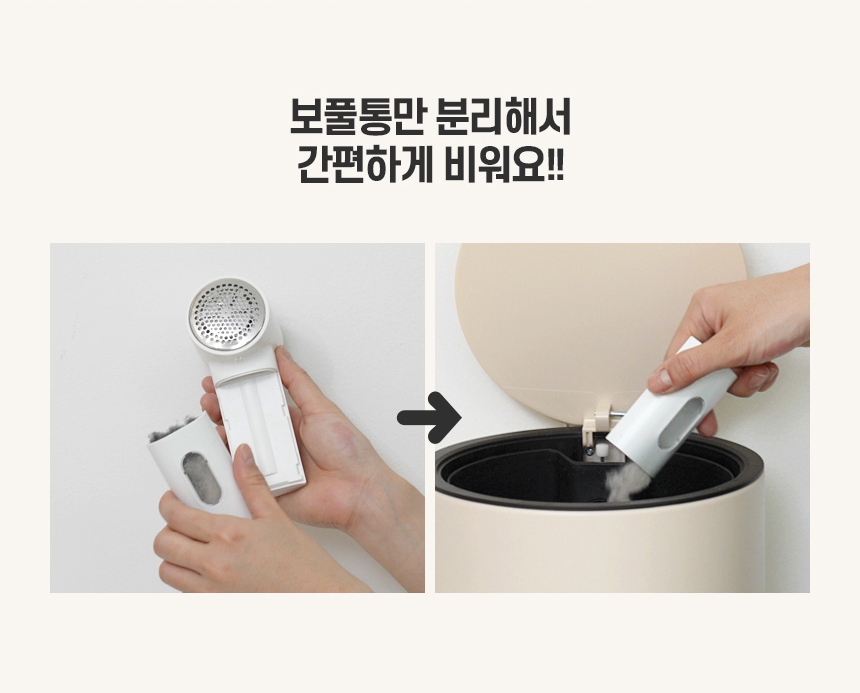 보풀통만 분리해서
간편하게 비워요!!