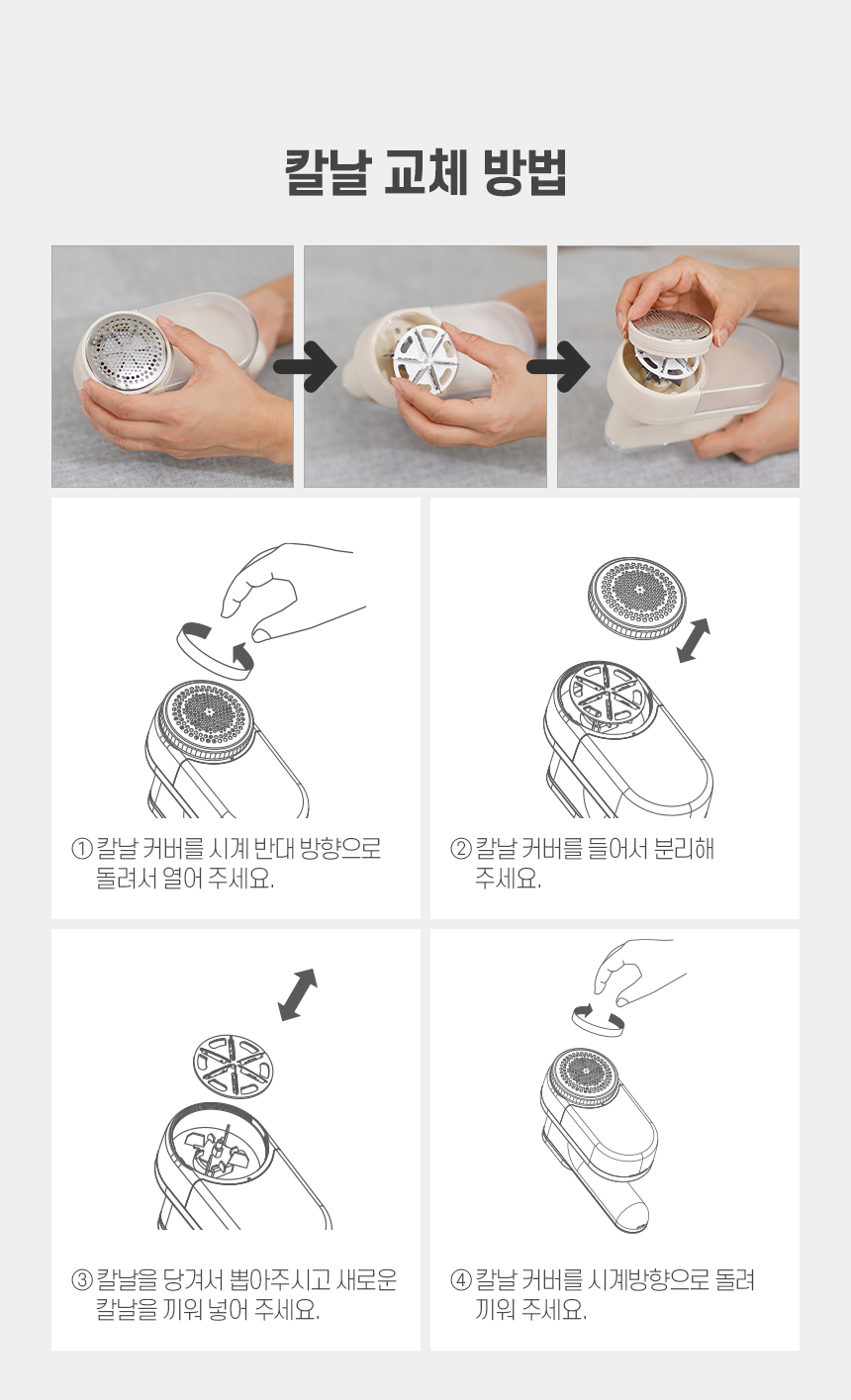 칼날 교체 방법

① 칼날 커버를 시계 반대 방향으로 돌려서 열어 주세요.

② 칼날 커버를 들어서 분리해 주세요.

③ 칼날을 당겨서 뽑아주시고 새로운 칼날을 끼워 넣어 주세요.

④ 칼날 커버를 시계방향으로 돌려 끼워 주세요.