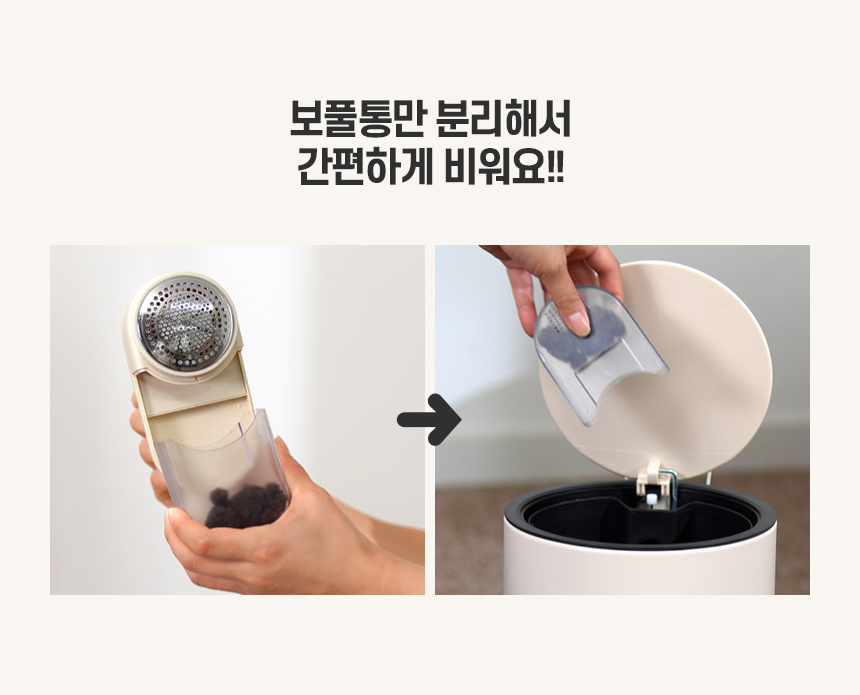 보풀통만 분리해서
간편하게 비워요!!