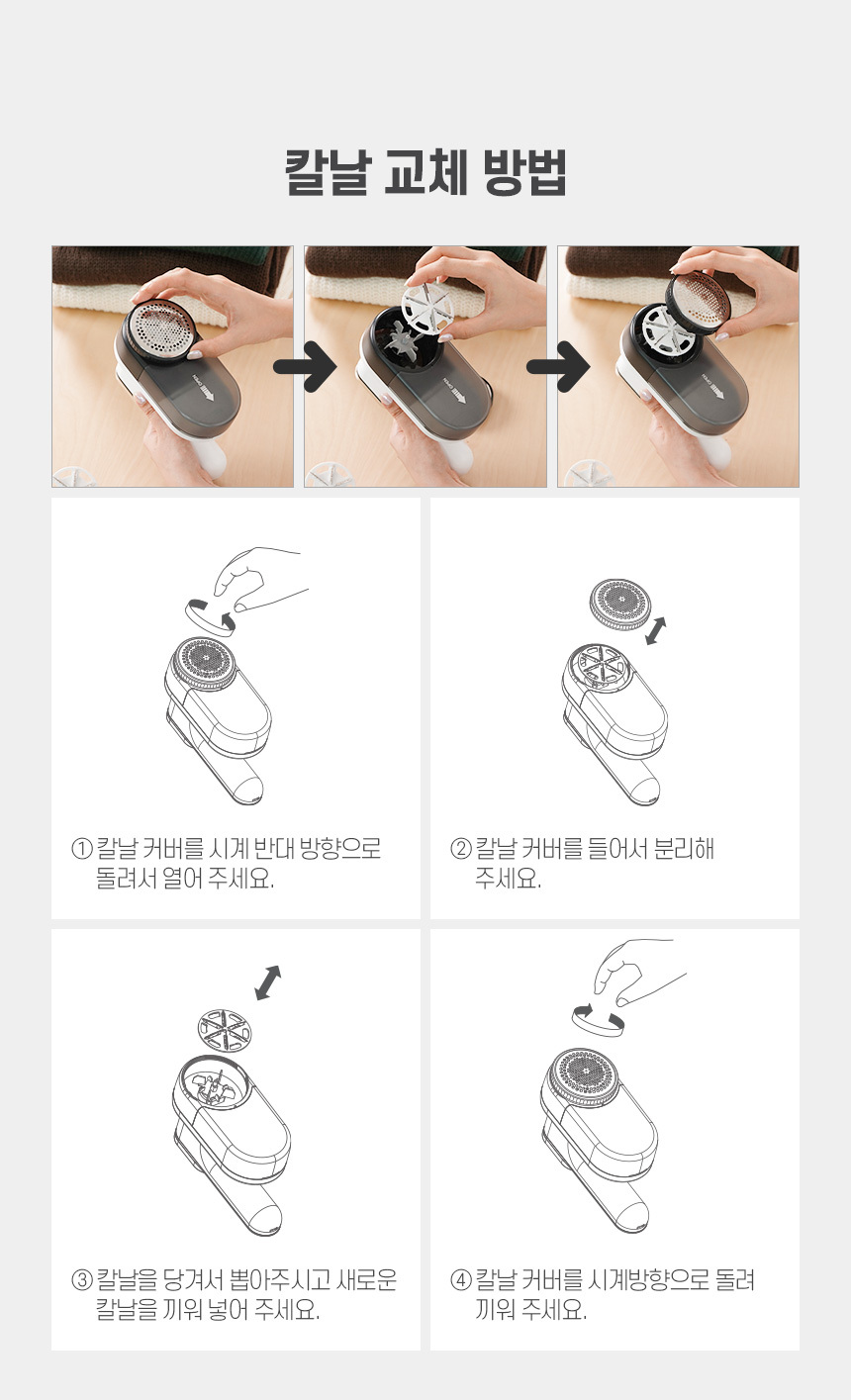 칼날 교체 방법

OPEN

OPEN

OPEN

① 칼날 커버를 시계 반대 방향으로 돌려서 열어 주세요.

② 칼날 커버를 들어서 분리해 주세요.

③ 칼날을 당겨서 뽑아주시고 새로운 칼날을 끼워 넣어 주세요.

④ 칼날 커버를 시계방향으로 돌려 끼워 주세요.