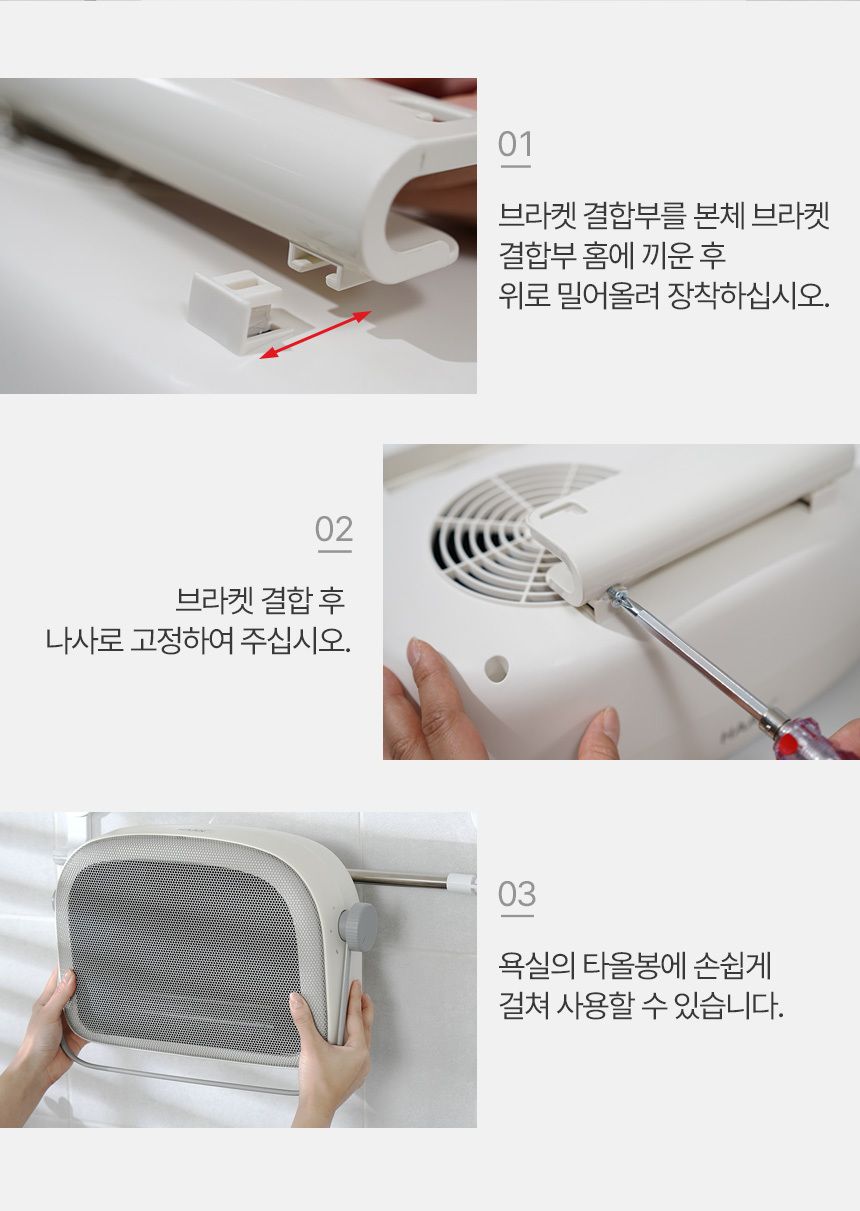 01

브라켓 결합부를 본체 브라켓 결합부 홈에 끼운 후 위로 밀어올려 장착하십시오.

02

브라켓 결합 후 나사로 고정하여 주십시오.

03

욕실의 타올봉에 손쉽게 걸쳐 사용할 수 있습니다.