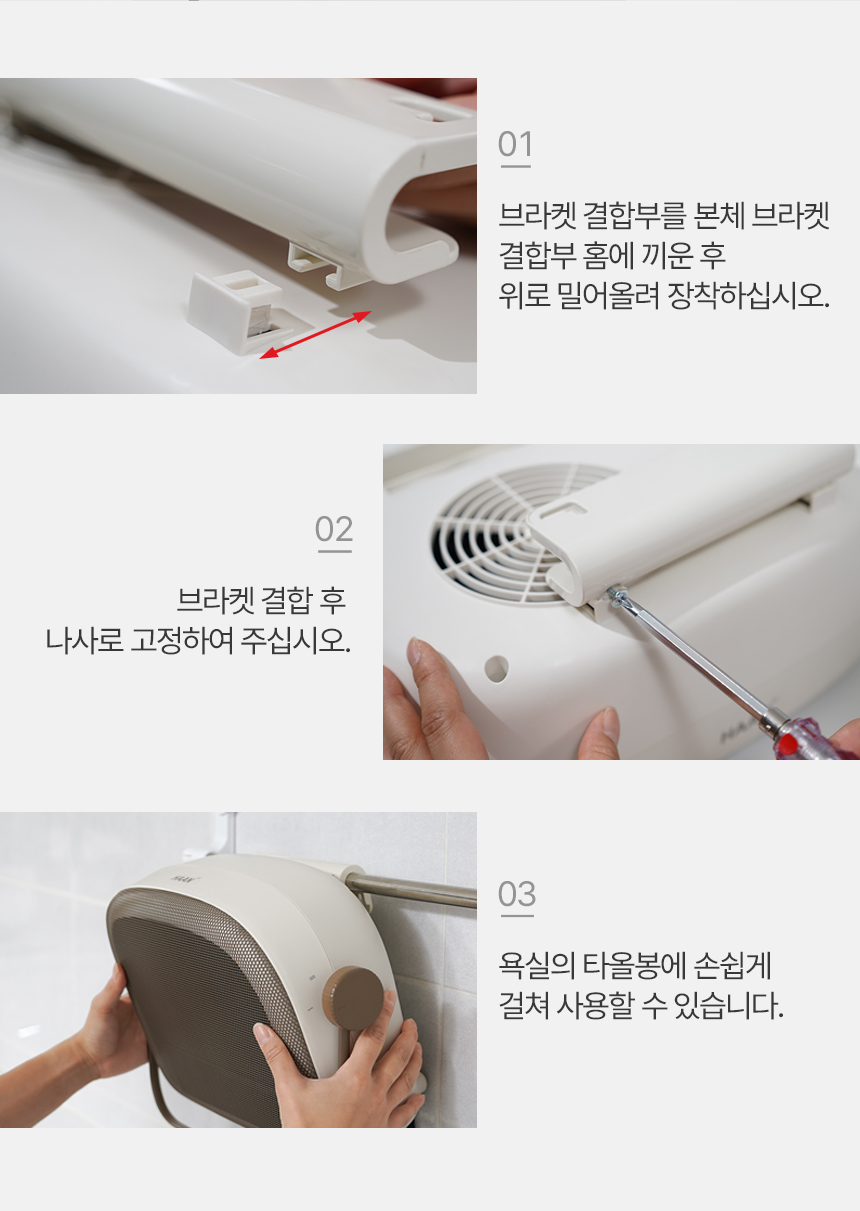 01

브라켓 결합부를 본체 브라켓 결합부 홈에 끼운 후 위로 밀어올려 장착하십시오.

02

브라켓 결합 후 나사로 고정하여 주십시오.

03

욕실의 타올봉에 손쉽게 걸쳐 사용할 수 있습니다.