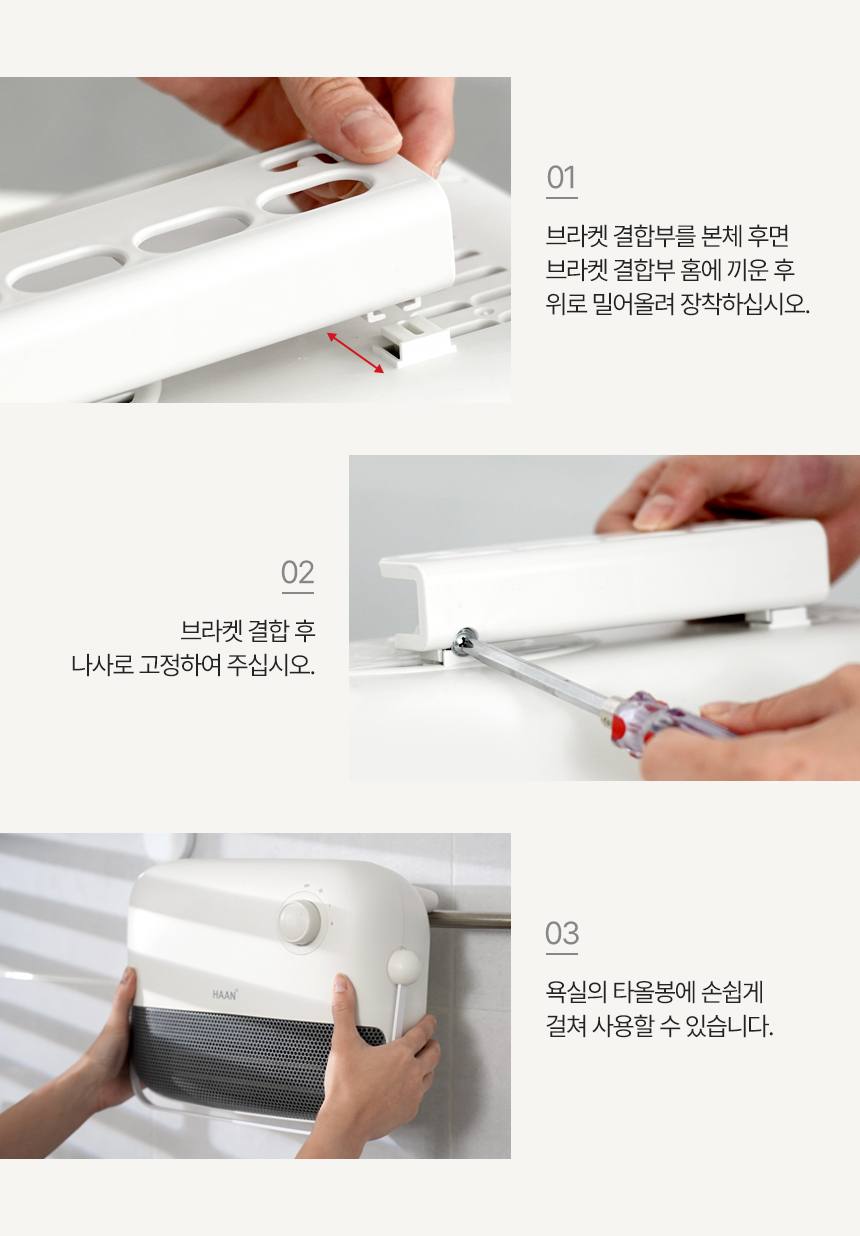 01

브라켓 결합부를 본체 후면
브라켓 결합부 홈에 끼운 후
위로 밀어올려 장착하십시오.

02

브라켓 결합 후
나사로 고정하여 주십시오.

HAAN

03

욕실의 타올봉에 손쉽게
걸쳐 사용할 수 있습니다.