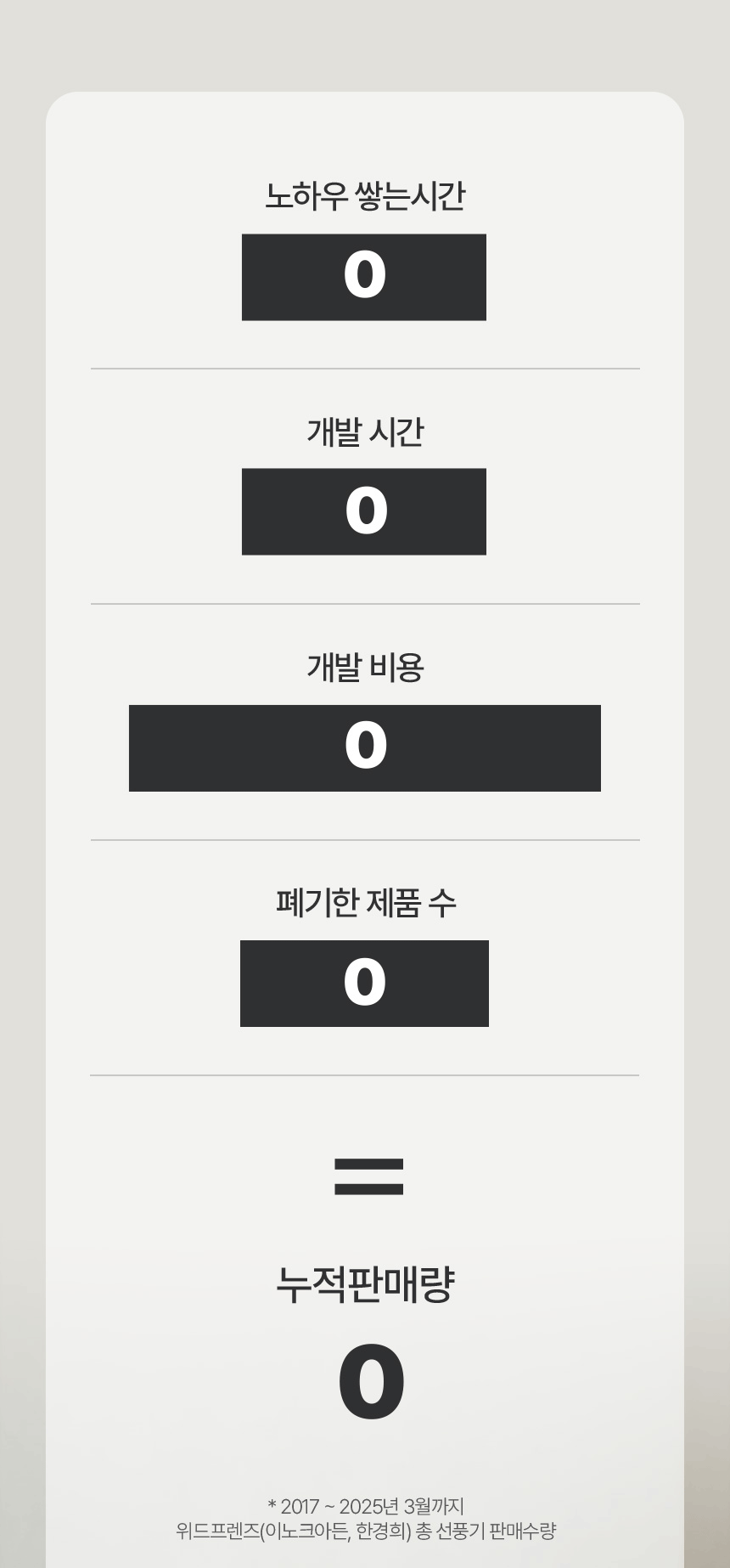 노하우 쌓는시간

0

개발 시간

0

개발 비용

0

폐기한 제품 수

0

=

누적판매량

0

* 2017 ~ 2025년 3월까지
위드프렌즈(이노크아든, 한경희) 총 선풍기 판매수량