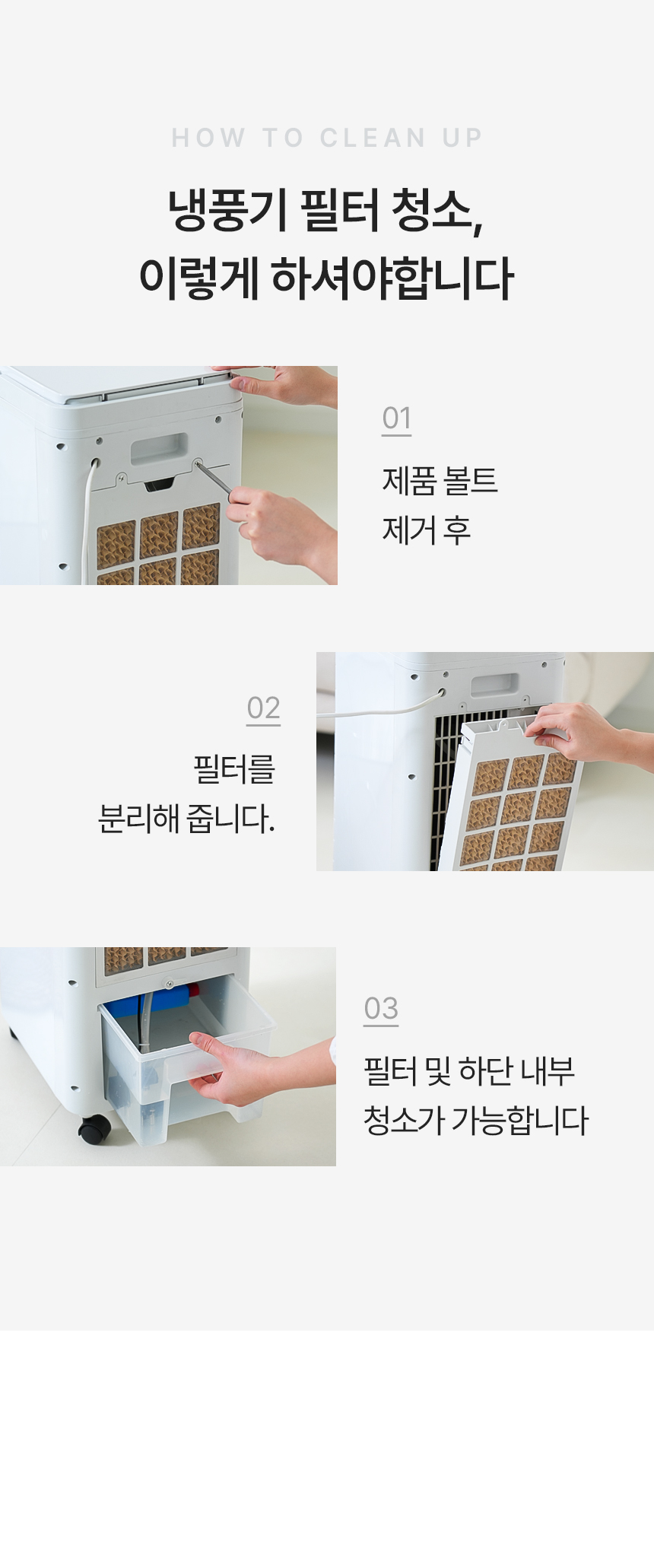 HOW TO CLEAN UP

냉풍기 필터 청소,
이렇게 하셔야합니다

01

제품 볼트
제거 후

02

필터를
분리해 줍니다.

03

필터 및 하단 내부
청소가 가능합니다