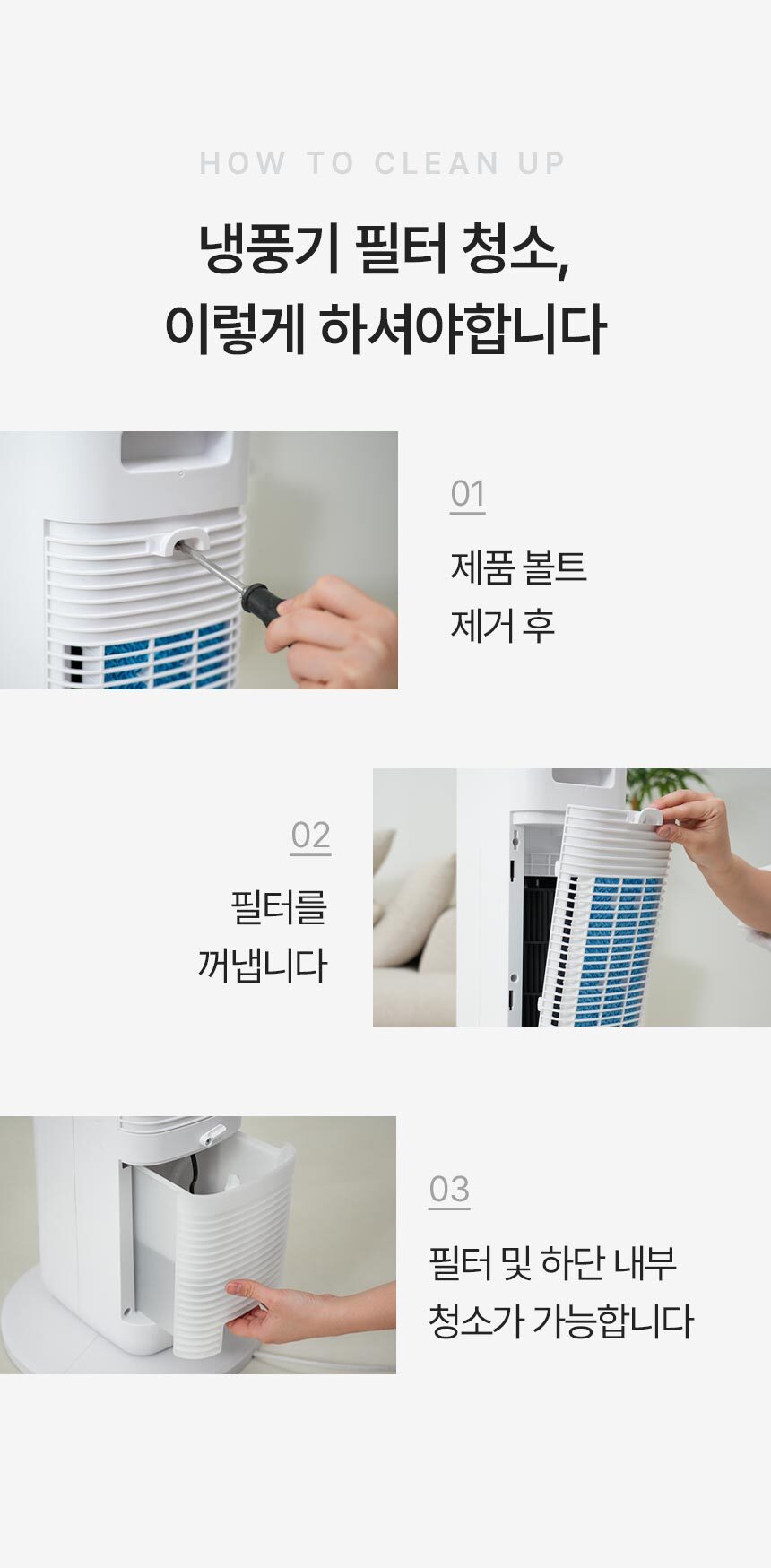 HOW TO CLEAN UP

냉풍기 필터 청소,
이렇게 하셔야합니다

01

제품 볼트
제거 후

02

필터를
꺼냅니다

03

필터 및 하단 내부
청소가 가능합니다