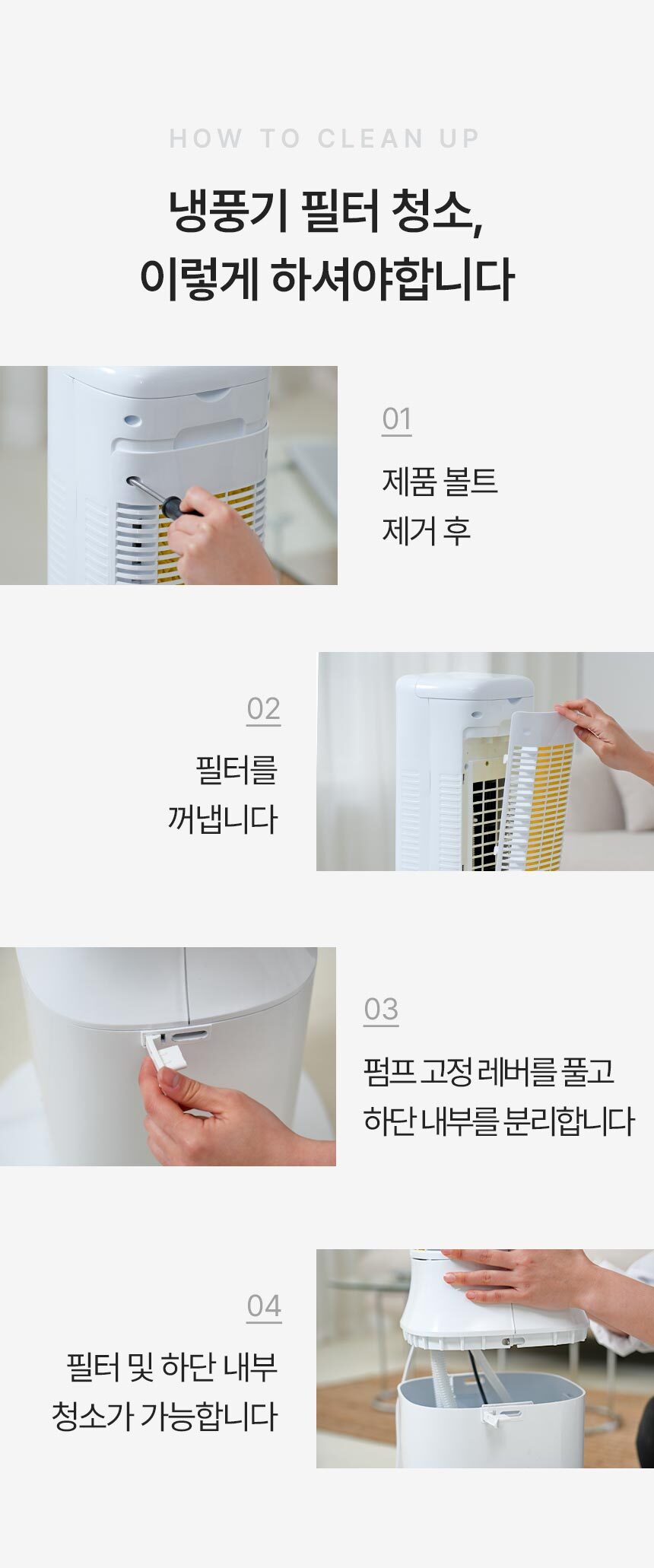 HOW TO CLEAN UP

냉풍기 필터 청소,
이렇게 하셔야합니다

01

제품 볼트
제거 후

02

필터를
꺼냅니다

03

펌프 고정 레버를 풀고
하단 내부를 분리합니다

04

필터 및 하단 내부
청소가 가능합니다