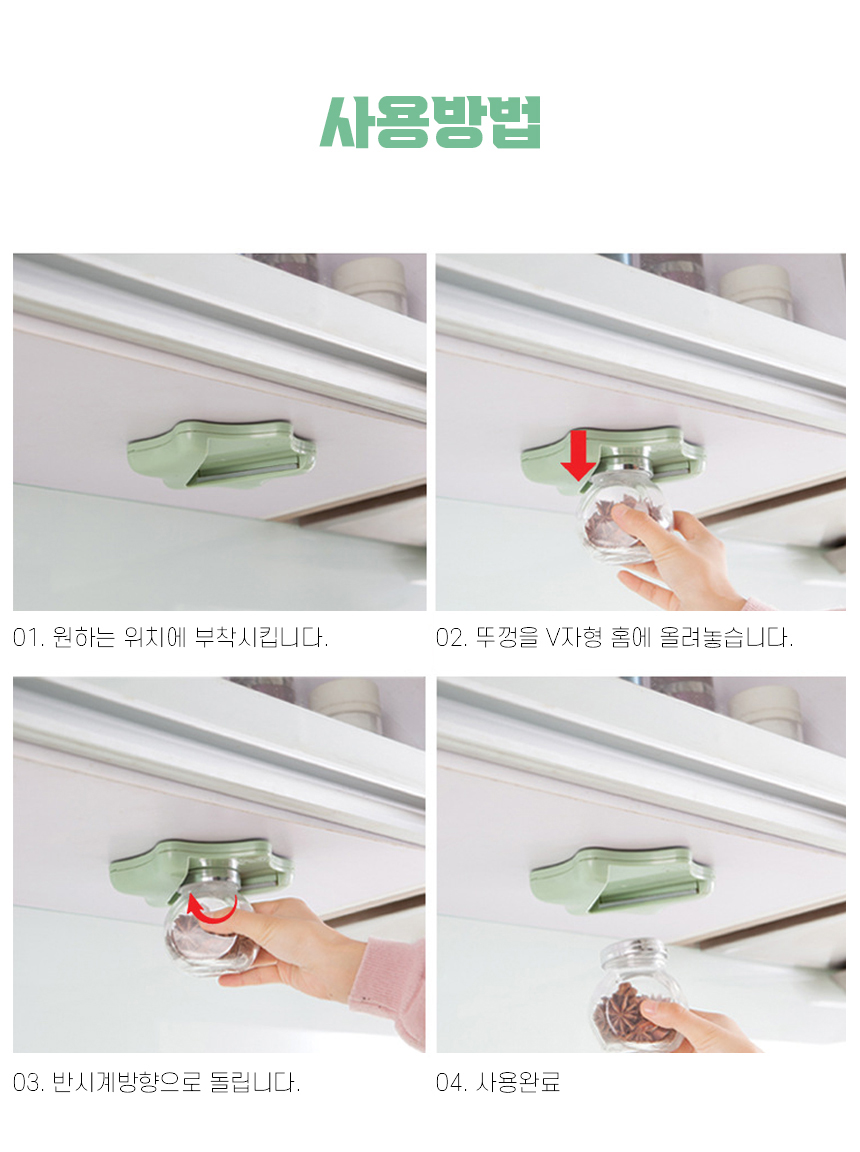 사용방법

01. 원하는 위치에 부착시킵니다.

02. 뚜껑을 V자형 홈에 올려놓습니다.

03. 반시계방향으로 돌립니다.

04. 사용완료