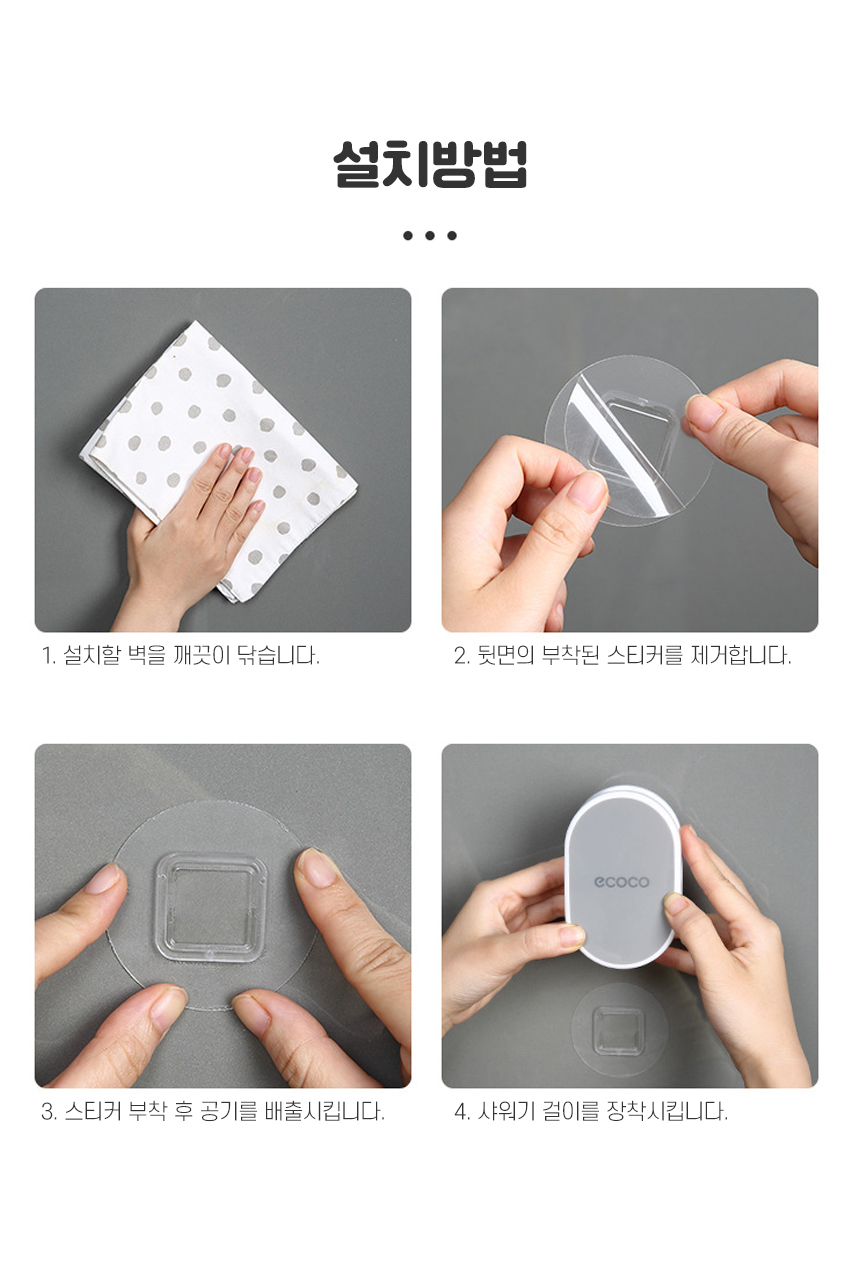 설치방법

• • •

1. 설치할 벽을 깨끗이 닦습니다.

2. 뒷면의 부착된 스티커를 제거합니다.

3. 스티커 부착 후 공기를 배출시킵니다.

ecoco

4. 샤워기 걸이를 장착시킵니다.