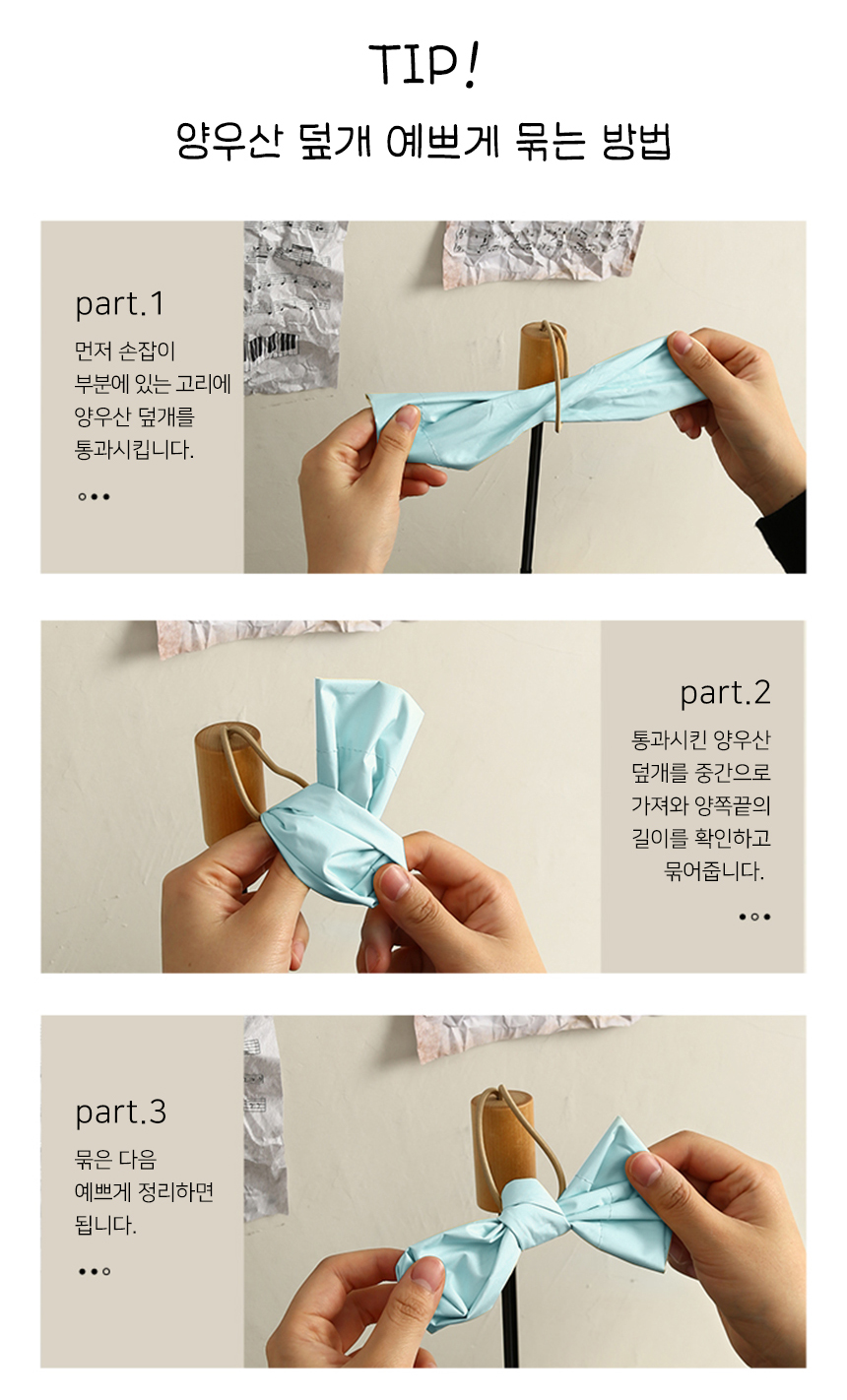 TIP!

양우산 덮개 예쁘게 묶는 방법

part.1

먼저 손잡이 부분에 있는 고리에 양우산 덮개를 통과시킵니다.

part.2

통과시킨 양우산 덮개를 중간으로 가져와 양쪽끝의 길이를 확인하고 묶어줍니다.

part.3

묶은 다음 예쁘게 정리하면 됩니다.