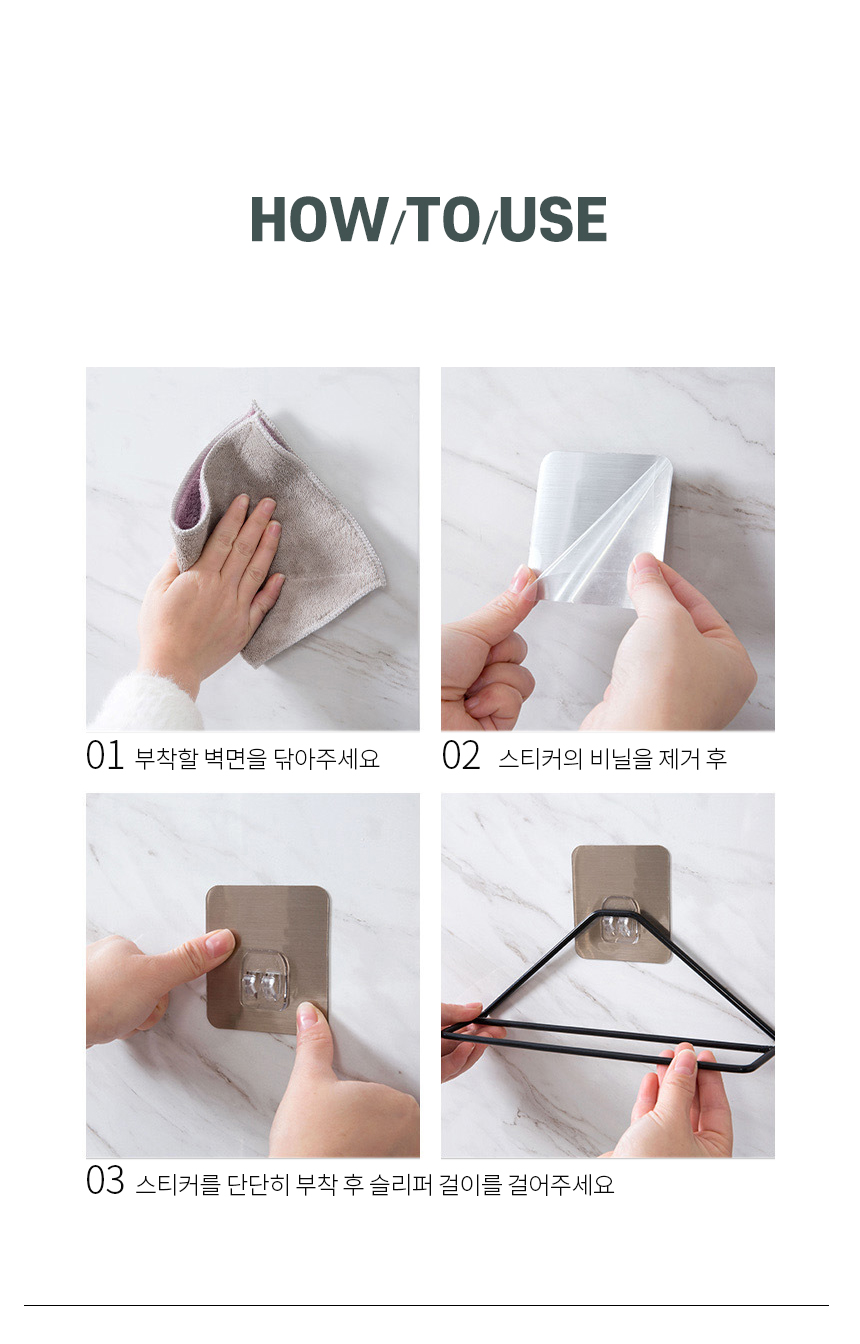 HOW/TO/USE

01 부착할 벽면을 닦아주세요

02 스티커의 비닐을 제거 후

03 스티커를 단단히 부착 후 슬리퍼 걸이를 걸어주세요