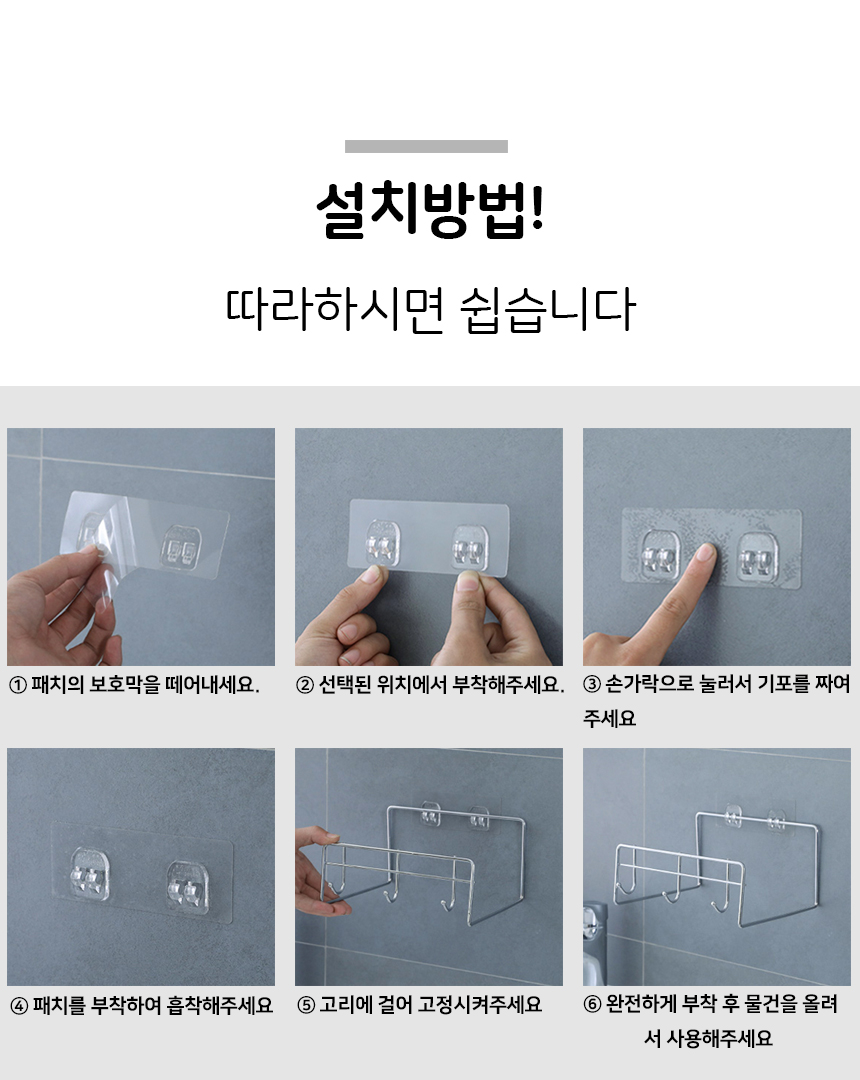 설치방법!

따라하시면 쉽습니다

① 패치의 보호막을 떼어내세요.

② 선택된 위치에서 부착해주세요.

③ 손가락으로 눌러서 기포를 짜여주세요

④ 패치를 부착하여 흡착해주세요

⑤ 고리에 걸어 고정시켜주세요

⑥ 완전하게 부착 후 물건을 올려서 사용해주세요