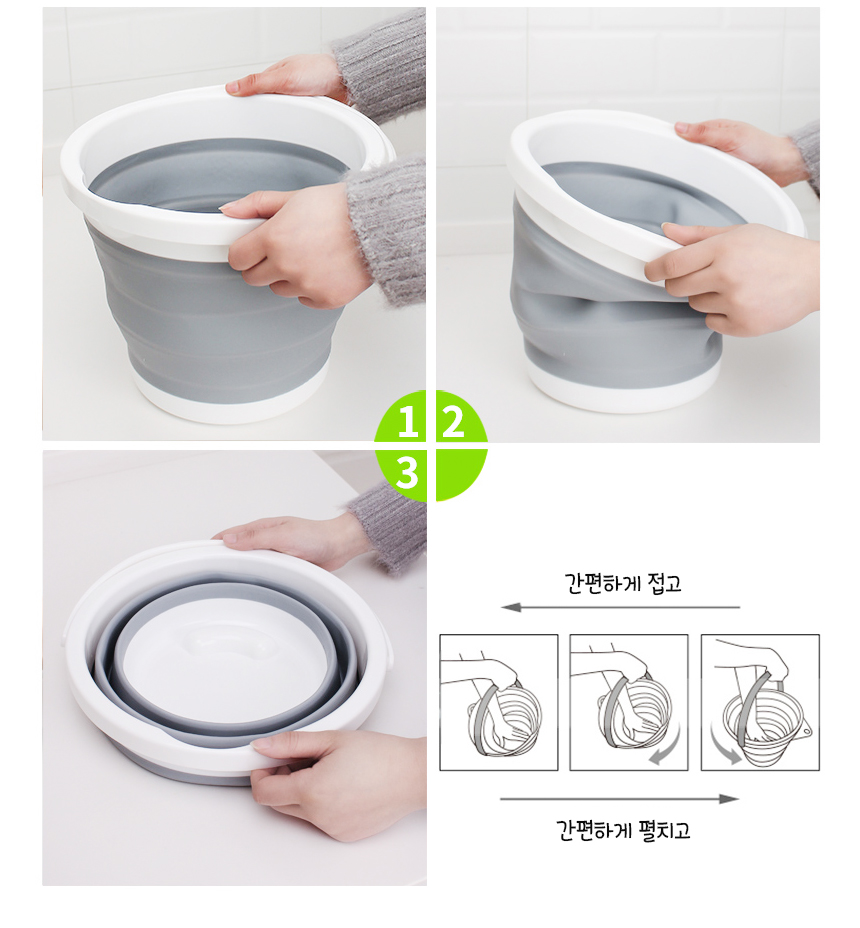 1
2
3

간편하게 접고

간편하게 펼치고