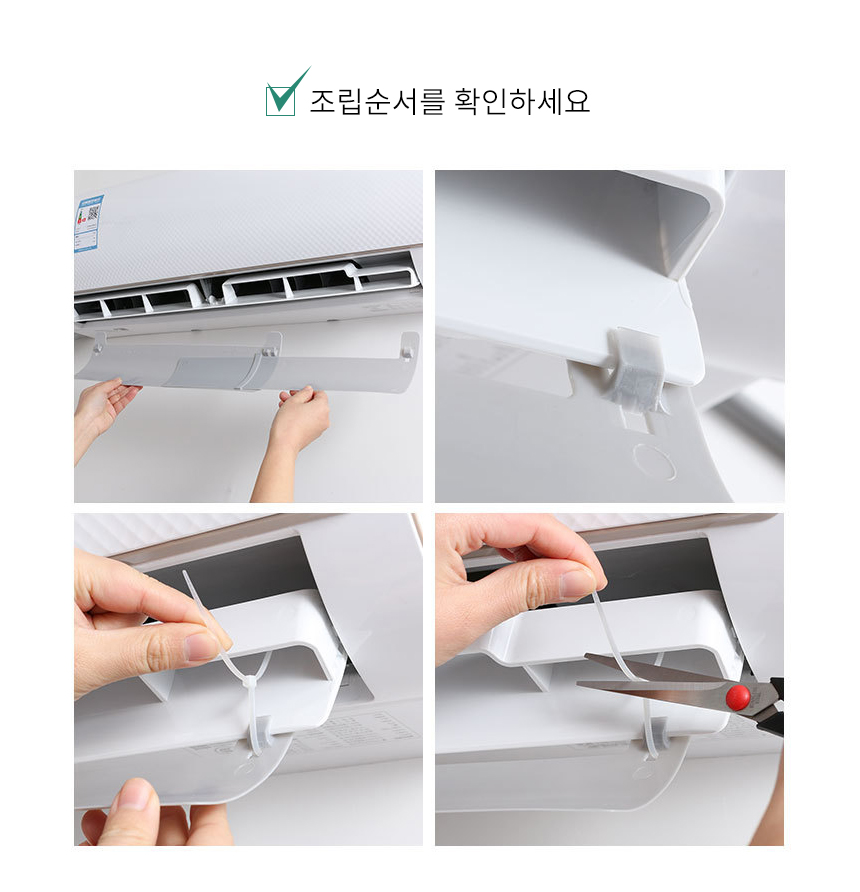 조립순서를 확인하세요