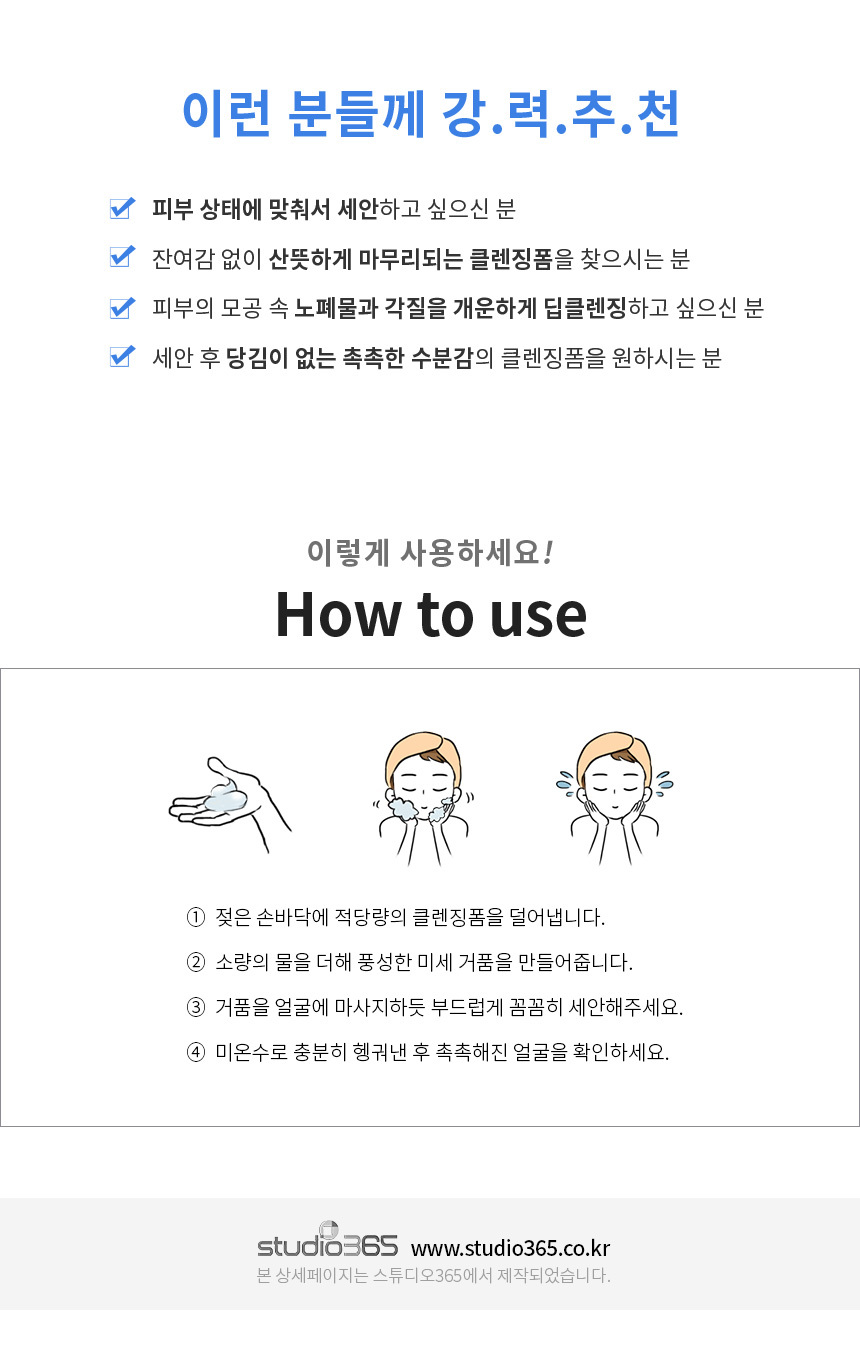 이런 분들께 강.력.추.천

피부 상태에 맞춰서 세안하고 싶으신 분

잔여감 없이 산뜻하게 마무리되는 클렌징폼을 찾으시는 분

피부의 모공 속 노폐물과 각질을 개운하게 딥클렌징하고 싶으신 분

세안 후 당김이 없는 촉촉한 수분감의 클렌징폼을 원하시는 분

이렇게 사용하세요!

How to use

① 젖은 손바닥에 적당량의 클렌징폼을 덜어냅니다.

② 소량의 물을 더해 풍성한 미세 거품을 만들어줍니다.

③ 거품을 얼굴에 마사지하듯 부드럽게 꼼꼼히 세안해주세요.

④ 미온수로 충분히 헹궈낸 후 촉촉해진 얼굴을 확인하세요.

studio365 www.studio365.co.kr

본 상세페이지는 스튜디오365에서 제작되었습니다.