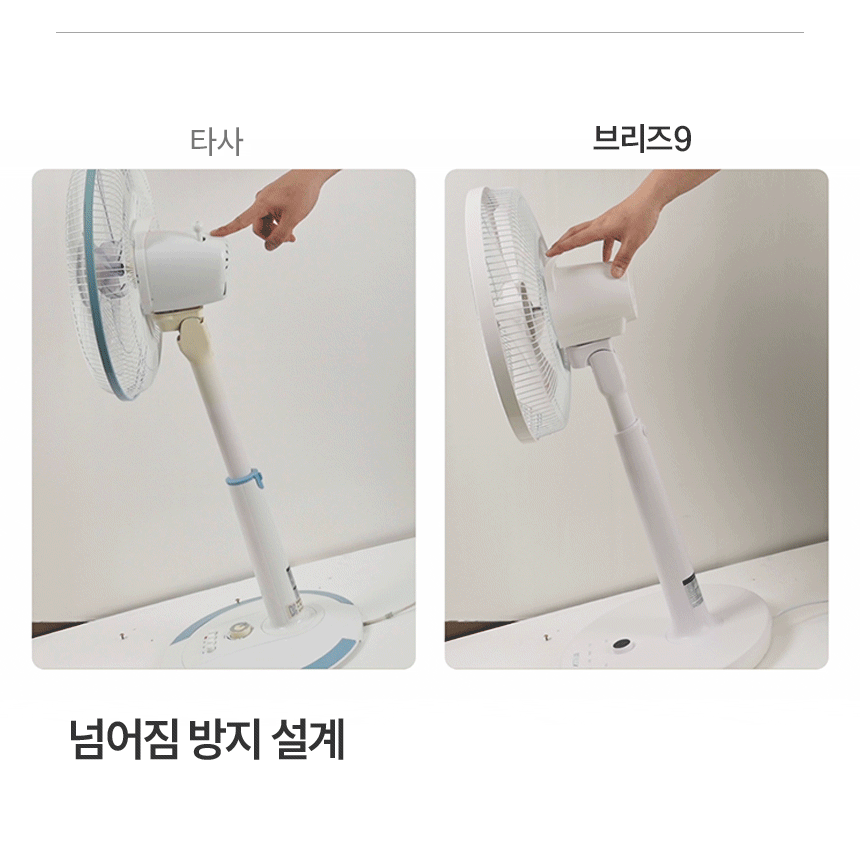 타사

브리즈9

넘어짐 방지 설계